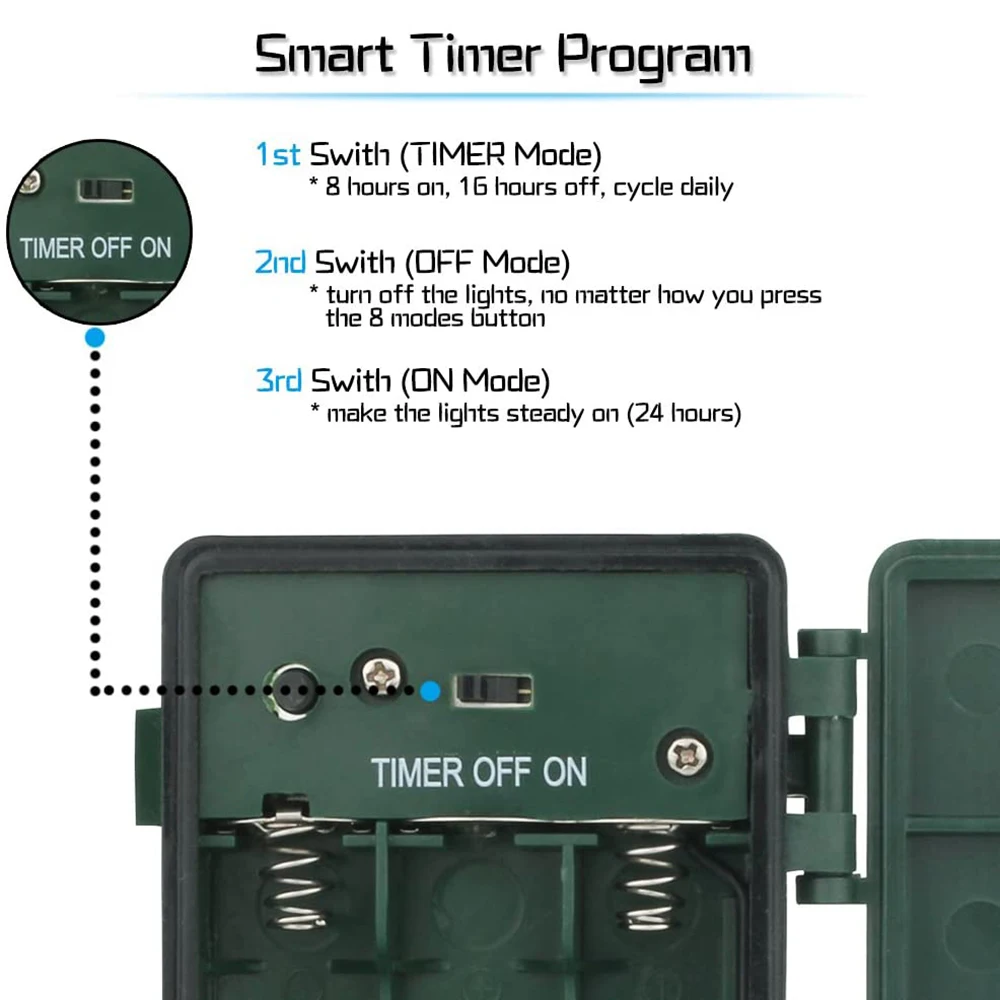 Smart Timer Program

TIMER OFF ON

1st Swith (TIMER Mode)
* 8 hours on, 16 hours off, cycle daily

2nd Swith (OFF Mode)
* turn off the lights, no matter how you press the 8 modes button

3rd Swith (ON Mode)
* make the lights steady on (24 hours)

TIMER OFF ON