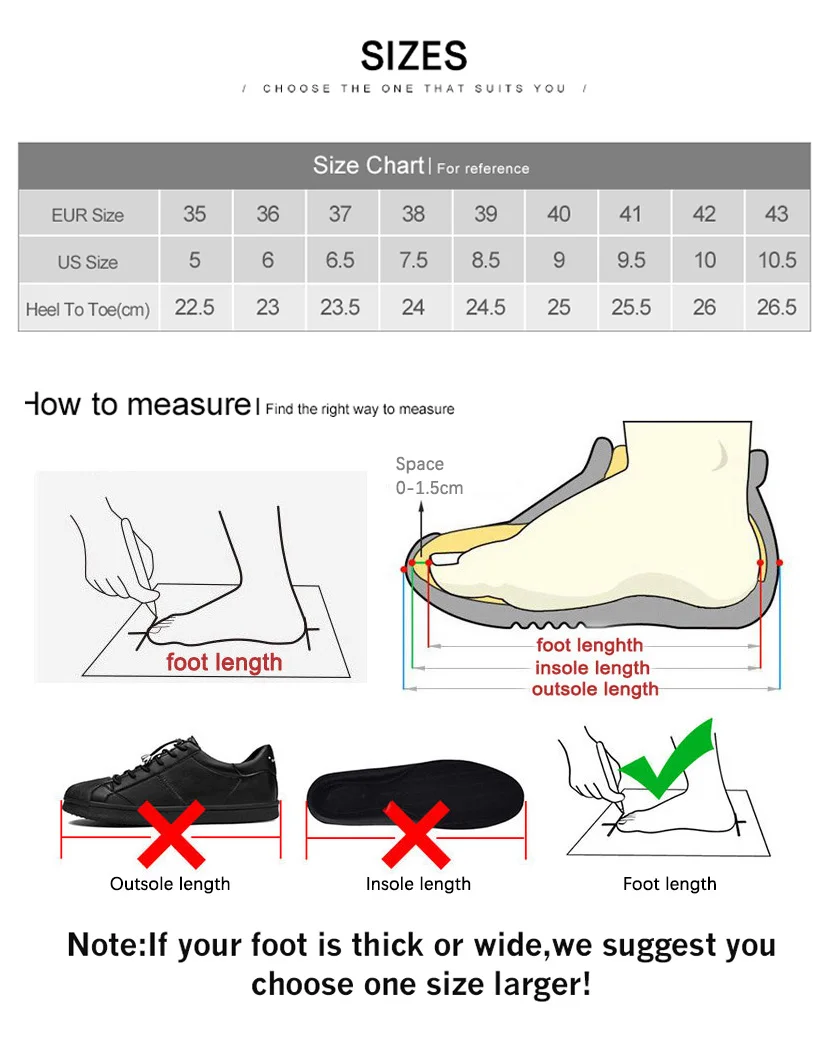 SIZES

/ CHOOSE THE ONE THAT SUITS YOU /

Size Chart | For reference

| EUR Size | 35 | 36 | 37 | 38 | 39 | 40 | 41 | 42 | 43 |
|---|---|---|---|---|---|---|---|---|---|
| US Size | 5 | 6 | 6.5 | 7.5 | 8.5 | 9 | 9.5 | 10 | 10.5 |
| Heel To Toe(cm) | 22.5 | 23 | 23.5 | 24 | 24.5 | 25 | 25.5 | 26 | 26.5 |

How to measure | Find the right way to measure

foot length

Space
0-1.5cm

foot lenghth
insole length
outsole length

Outsole length

Insole length

Foot length

Note:If your foot is thick or wide,we suggest you choose one size larger!