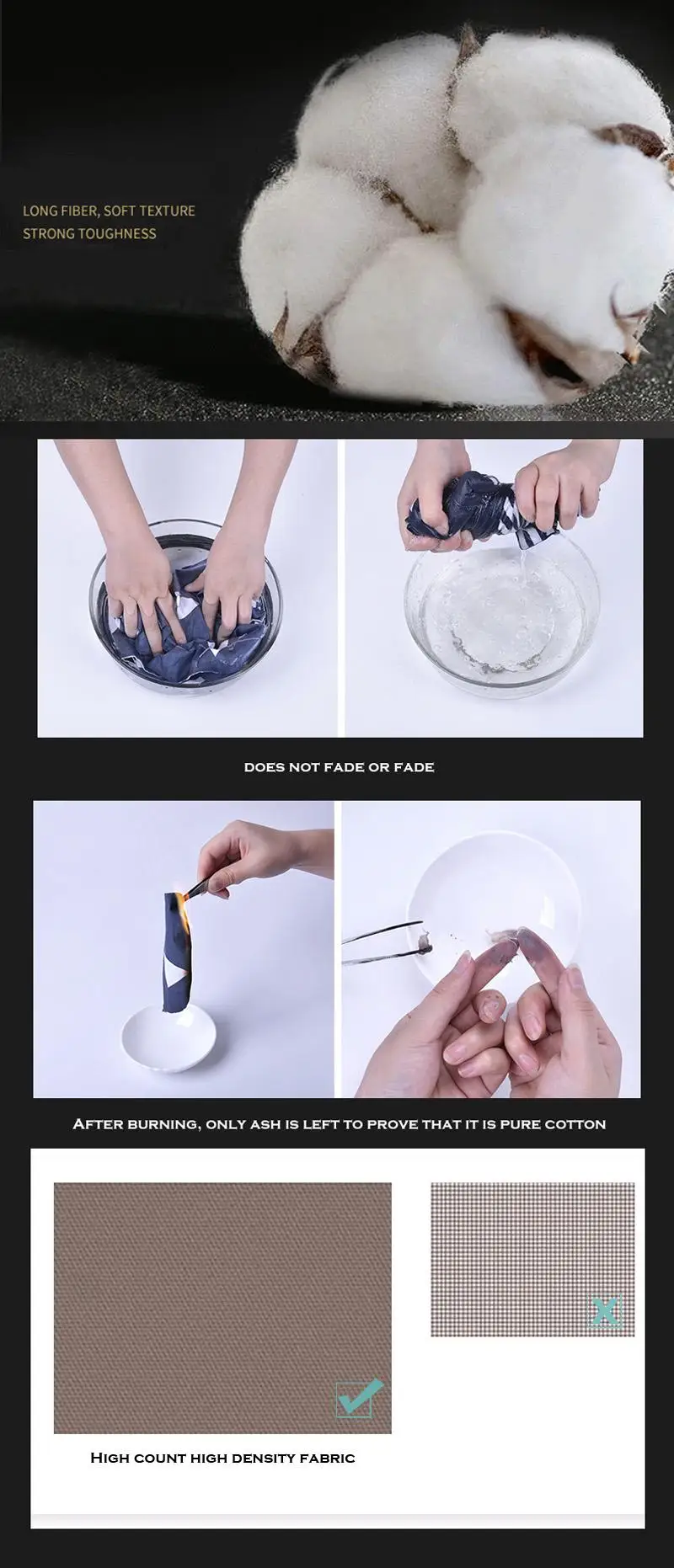 LONG FIBER, SOFT TEXTURE
STRONG TOUGHNESS

DOES NOT FADE OR FADE

AFTER BURNING, ONLY ASH IS LEFT TO PROVE THAT IT IS PURE COTTON

HIGH COUNT HIGH DENSITY FABRIC