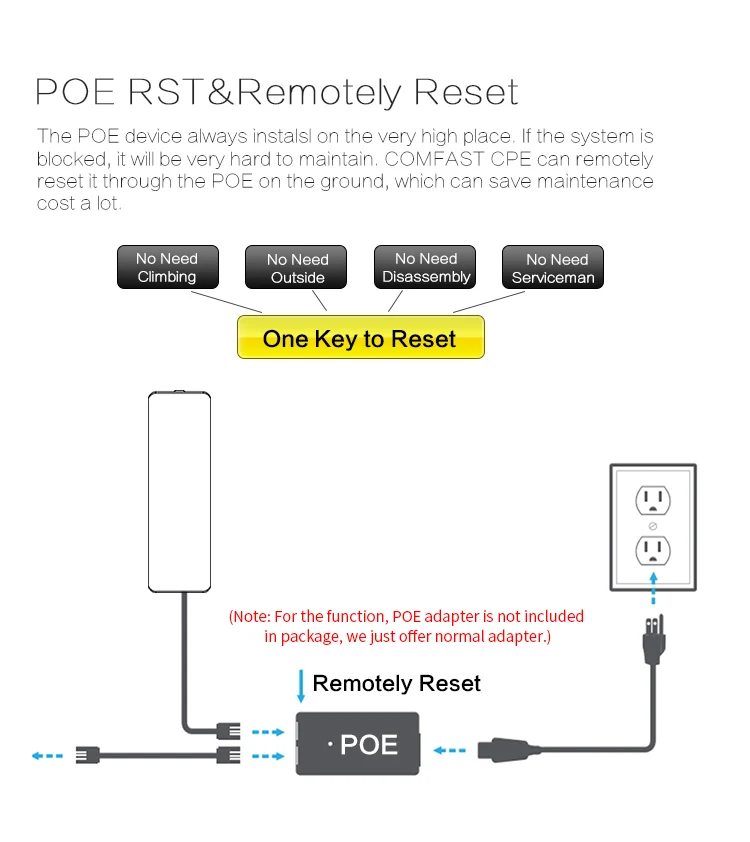 POE RST&Remotely Reset

The POE device always instalsl on the very high place. If the system is blocked, it will be very hard to maintain. COMFAST CPE can remotely reset it through the POE on the ground, which can save maintenance cost a lot.

No Need Climbing

No Need Outside

No Need Disassembly

No Need Serviceman

One Key to Reset

(Note: For the function, POE adapter is not included in package, we just offer normal adapter.)

Remotely Reset

· POE