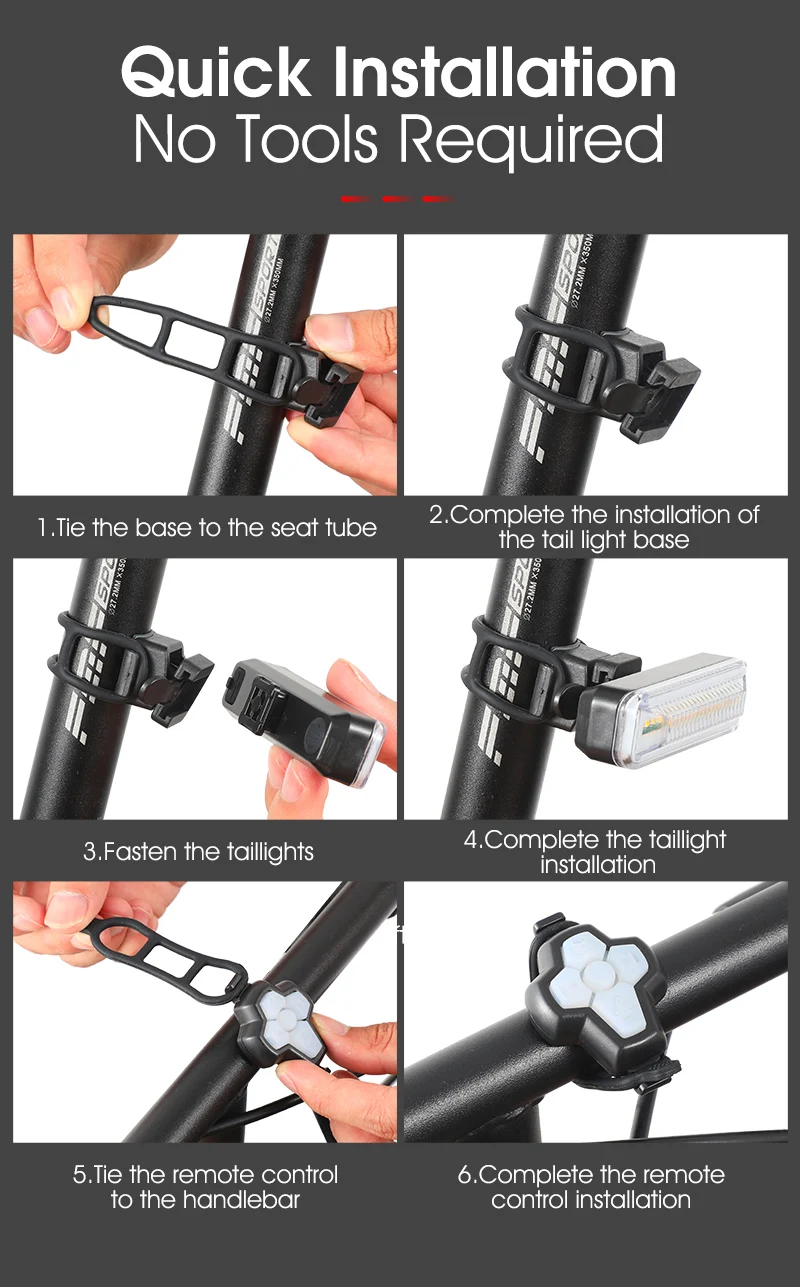 Quick Installation
No Tools Required

1.Tie the base to the seat tube

2.Complete the installation of the tail light base

3.Fasten the taillights

4.Complete the taillight installation

5.Tie the remote control to the handlebar

6.Complete the remote control installation