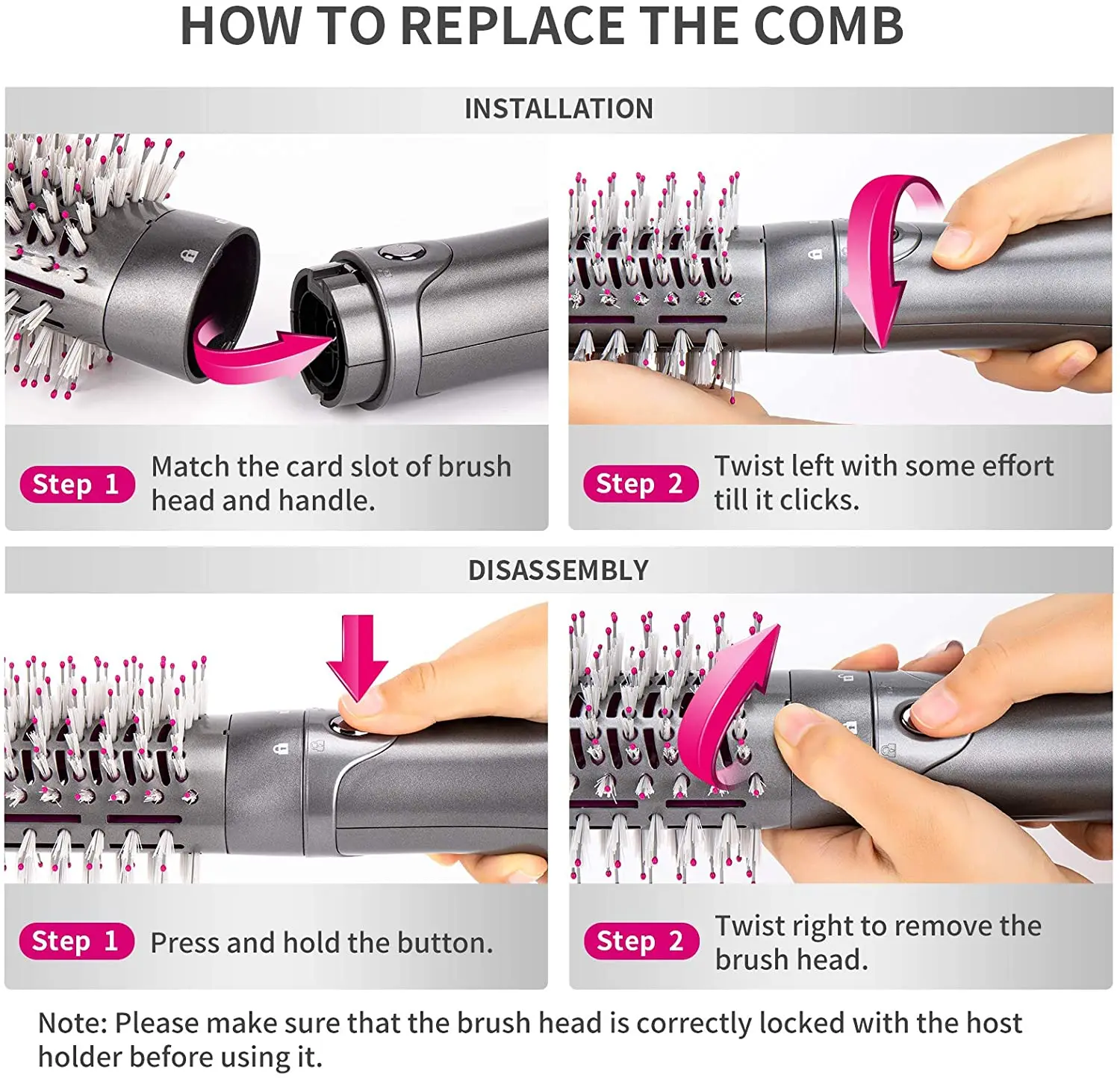 HOW TO REPLACE THE COMB

INSTALLATION

Step 1 Match the card slot of brush head and handle.

Step 2 Twist left with some effort till it clicks.

DISASSEMBLY

Step 1 Press and hold the button.

Step 2 Twist right to remove the brush head.

Note: Please make sure that the brush head is correctly locked with the host holder before using it.