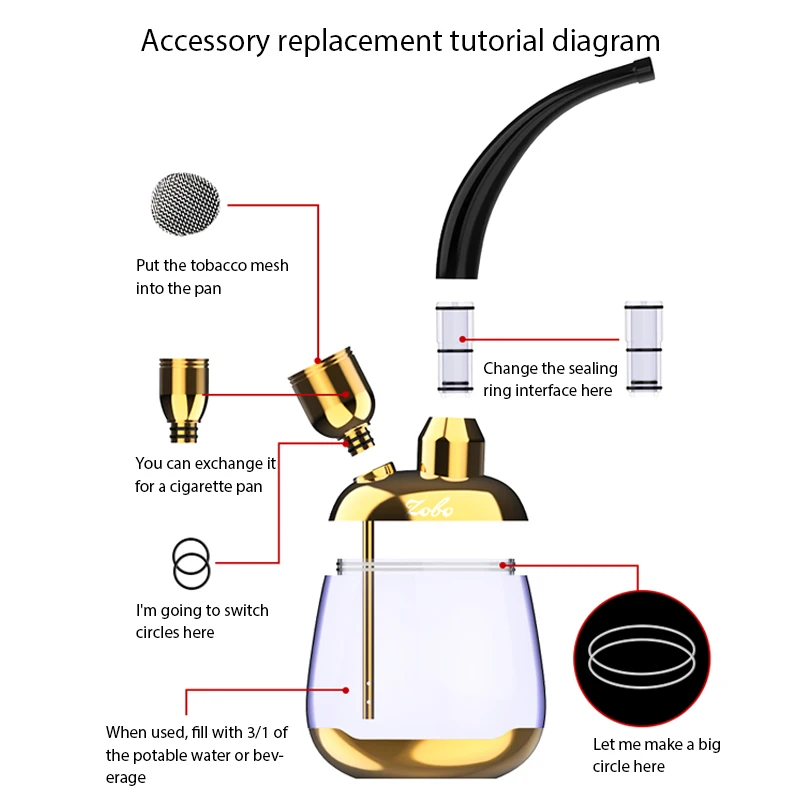 Accessory replacement tutorial diagram

Put the tobacco mesh into the pan

Change the sealing ring interface here

You can exchange it for a cigarette pan

Zobo

I'm going to switch circles here

When used, fill with 3/1 of the potable water or beverage

Let me make a big circle here