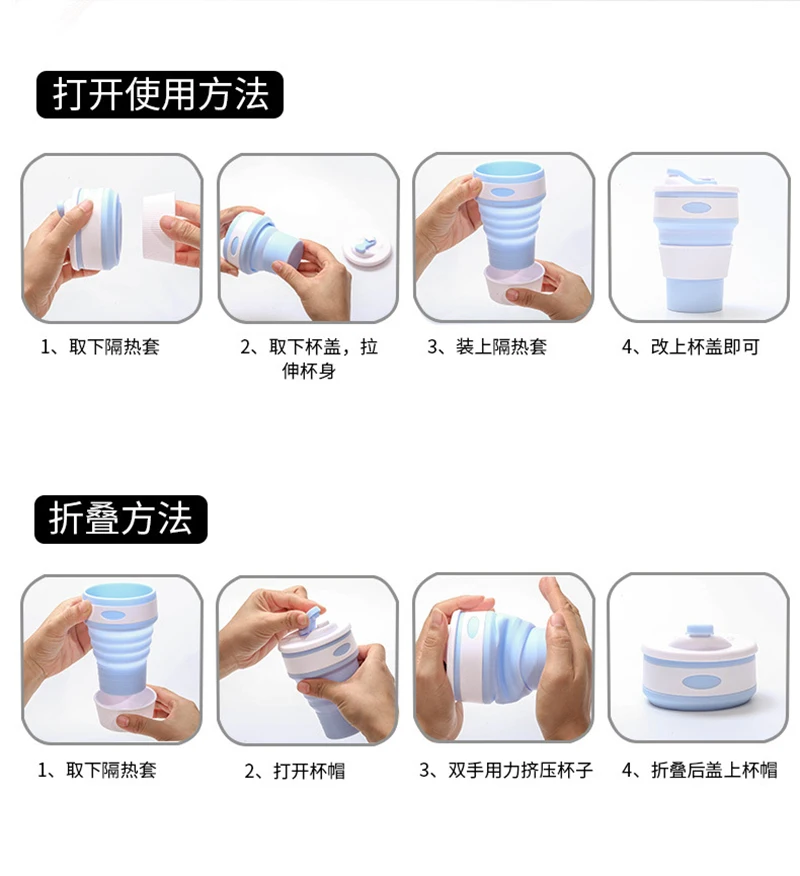 打开使用方法

1、取下隔热套

2、取下杯盖，拉伸杯身

3、装上隔热套

4、改上杯盖即可

折叠方法

1、取下隔热套

2、打开杯帽

3、双手用力挤压杯子

4、折叠后盖上杯帽