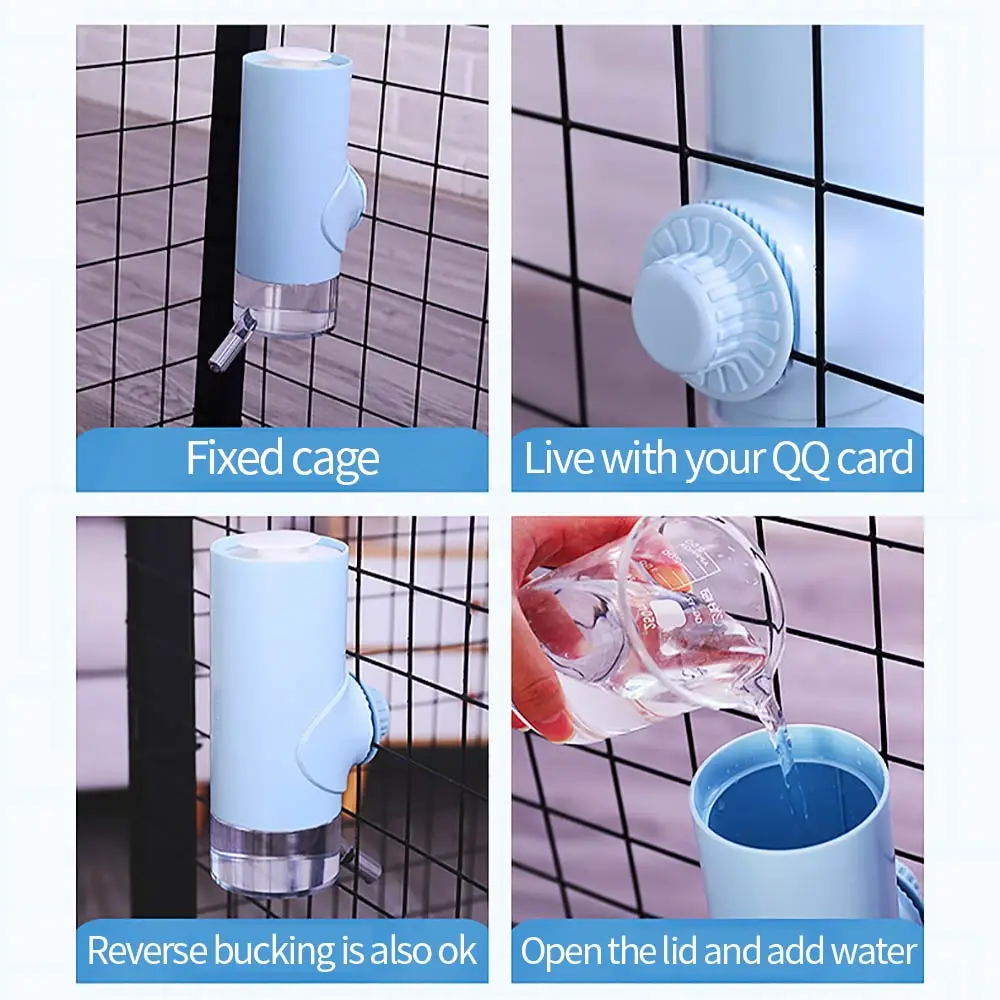 Fixed cage

Live with your QQ card

Reverse bucking is also ok

Open the lid and add water