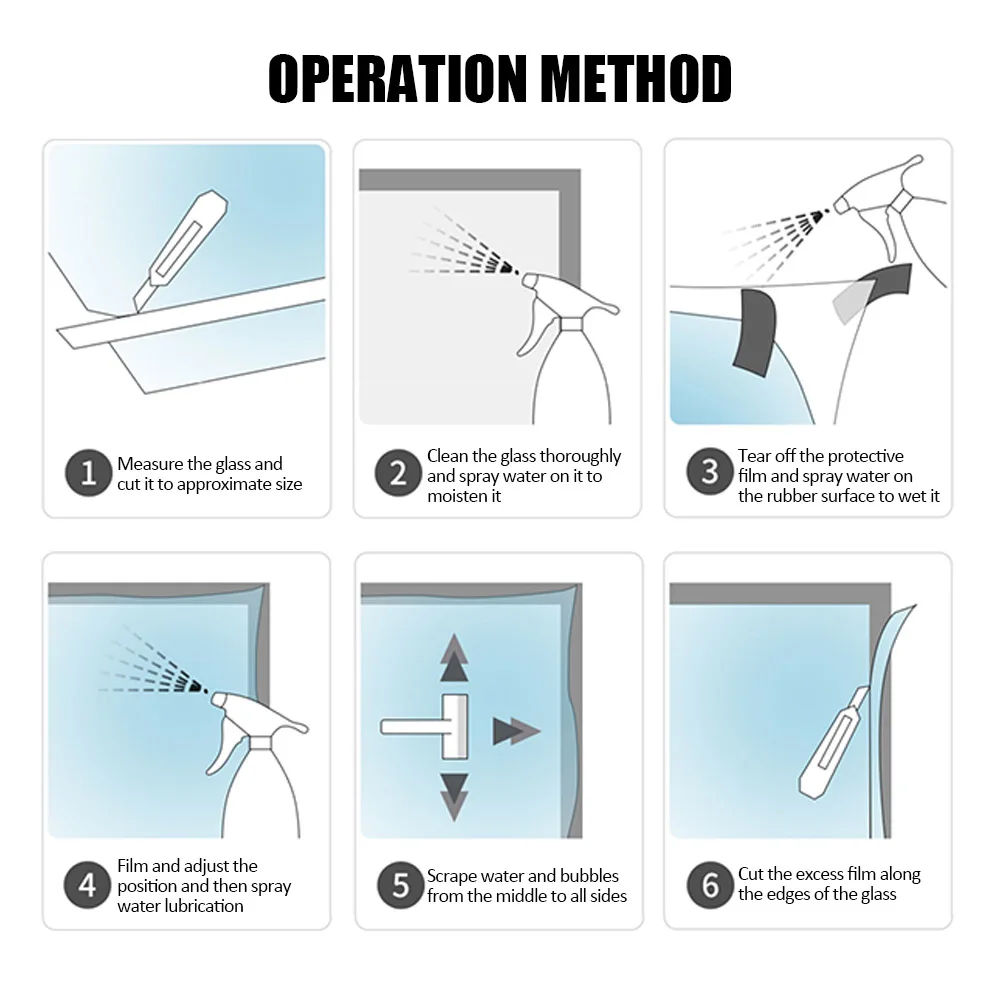 OPERATION METHOD

1 Measure the glass and cut it to approximate size

2 Clean the glass thoroughly and spray water on it to moisten it

3 Tear off the protective film and spray water on the rubber surface to wet it

4 Film and adjust the position and then spray water lubrication

5 Scrape water and bubbles from the middle to all sides

6 Cut the excess film along the edges of the glass