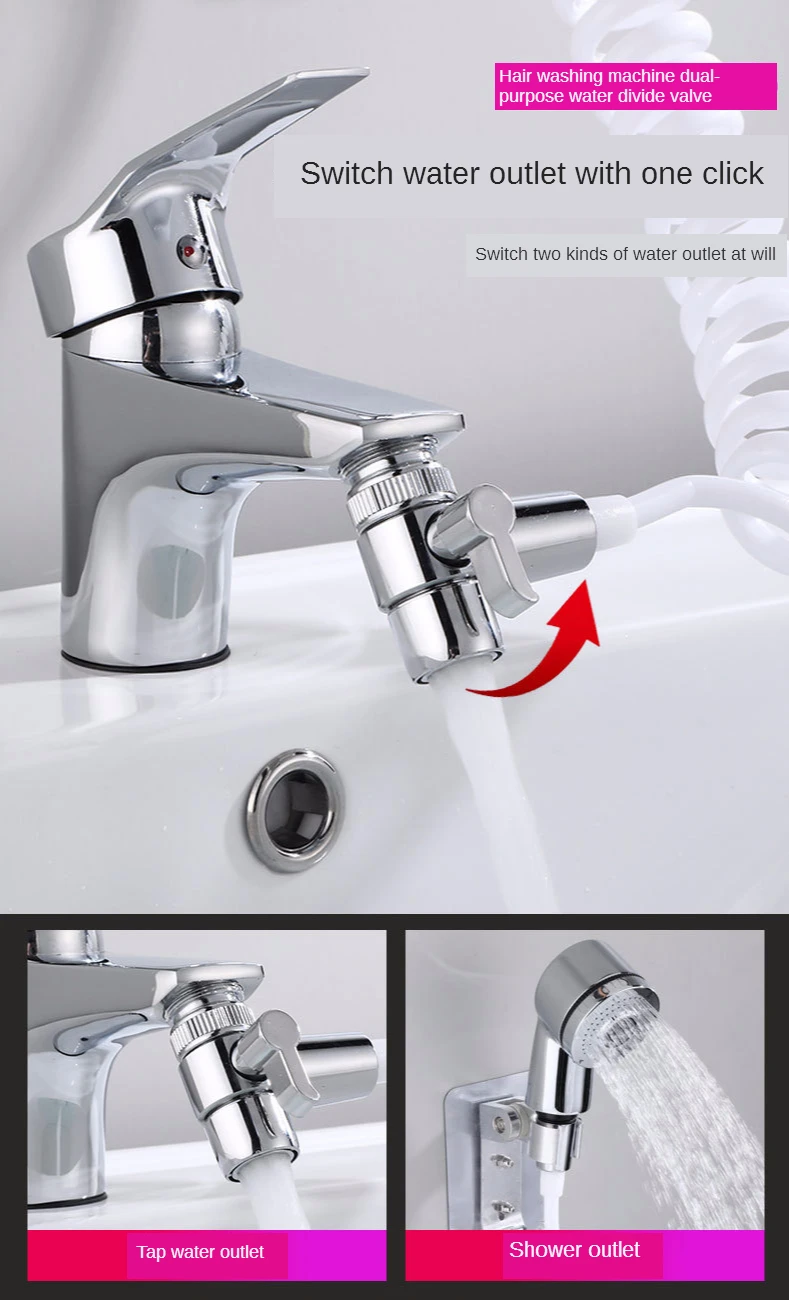 Hair washing machine dual-purpose water divide valve

Switch water outlet with one click

Switch two kinds of water outlet at will

Tap water outlet

Shower outlet