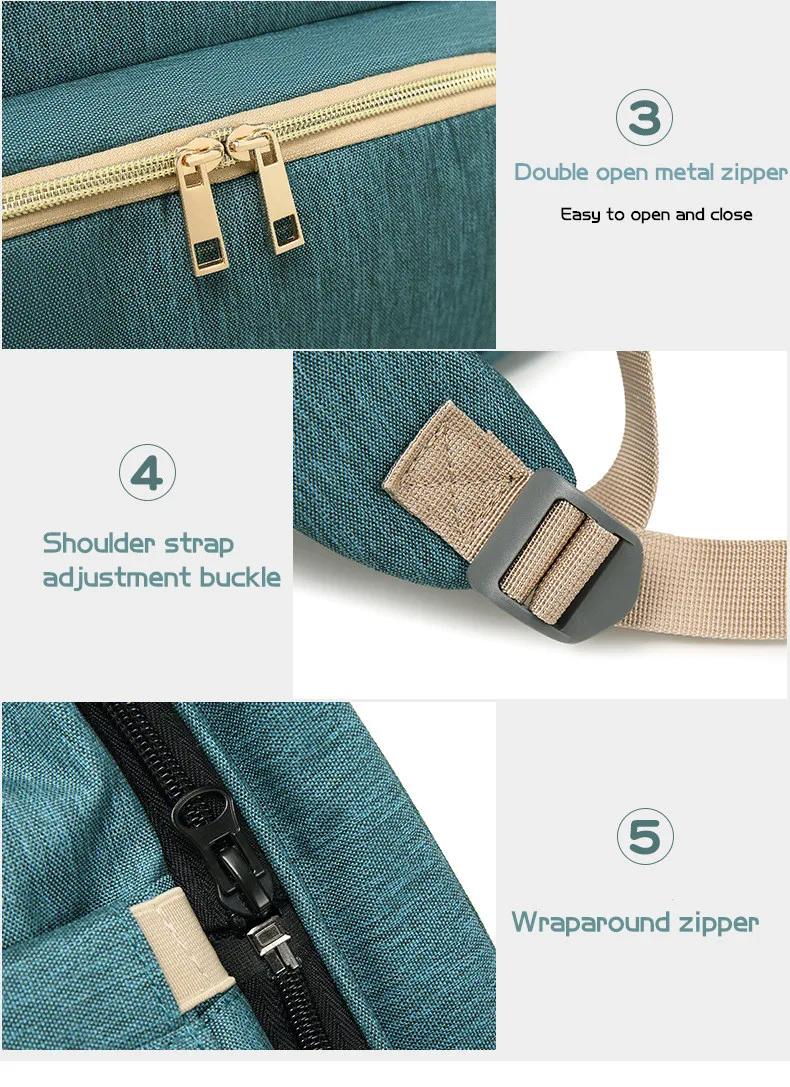 3
Double open metal zipper
Easy to open and close

4
Shoulder strap adjustment buckle

5
Wraparound zipper