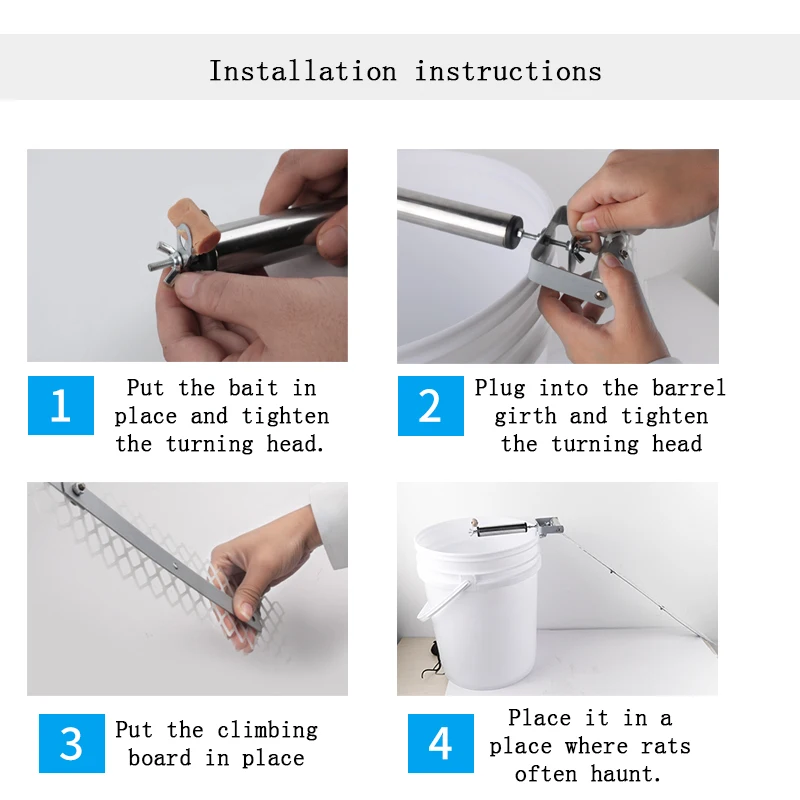 Installation instructions

1 Put the bait in place and tighten the turning head.

2 Plug into the barrel girth and tighten the turning head

3 Put the climbing board in place

4 Place it in a place where rats often haunt.