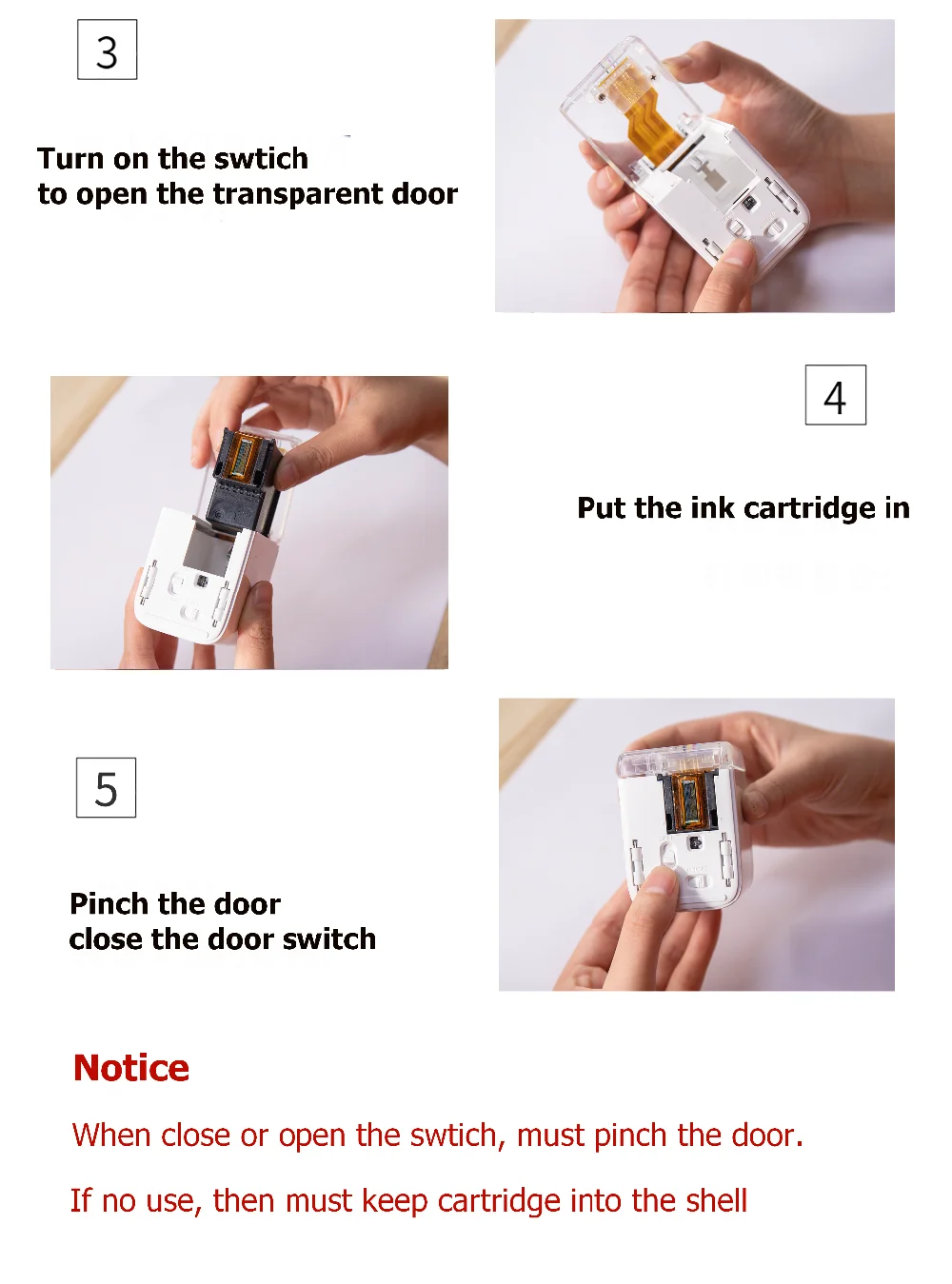 3

Turn on the swtich
to open the transparent door

4

Put the ink cartridge in

5

Pinch the door
close the door switch

Notice

When close or open the swtich, must pinch the door.

If no use, then must keep cartridge into the shell