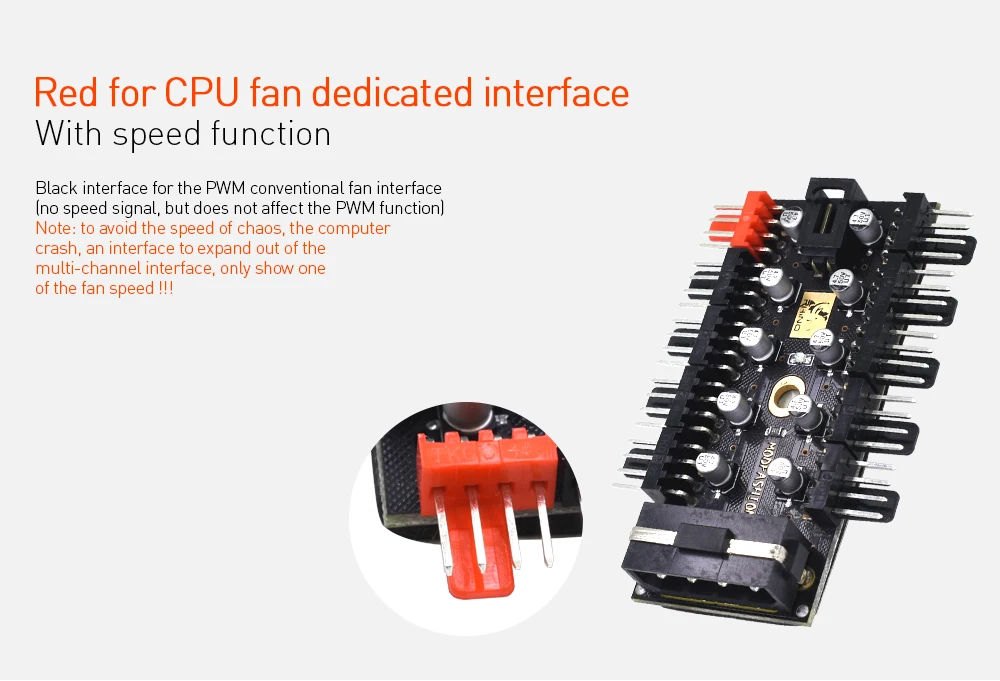 Red for CPU fan dedicated interface
With speed function

Black interface for the PWM conventional fan interface (no speed signal, but does not affect the PWM function)
Note: to avoid the speed of chaos, the computer crash, an interface to expand out of the multi-channel interface, only show one of the fan speed !!!

MODFASHION