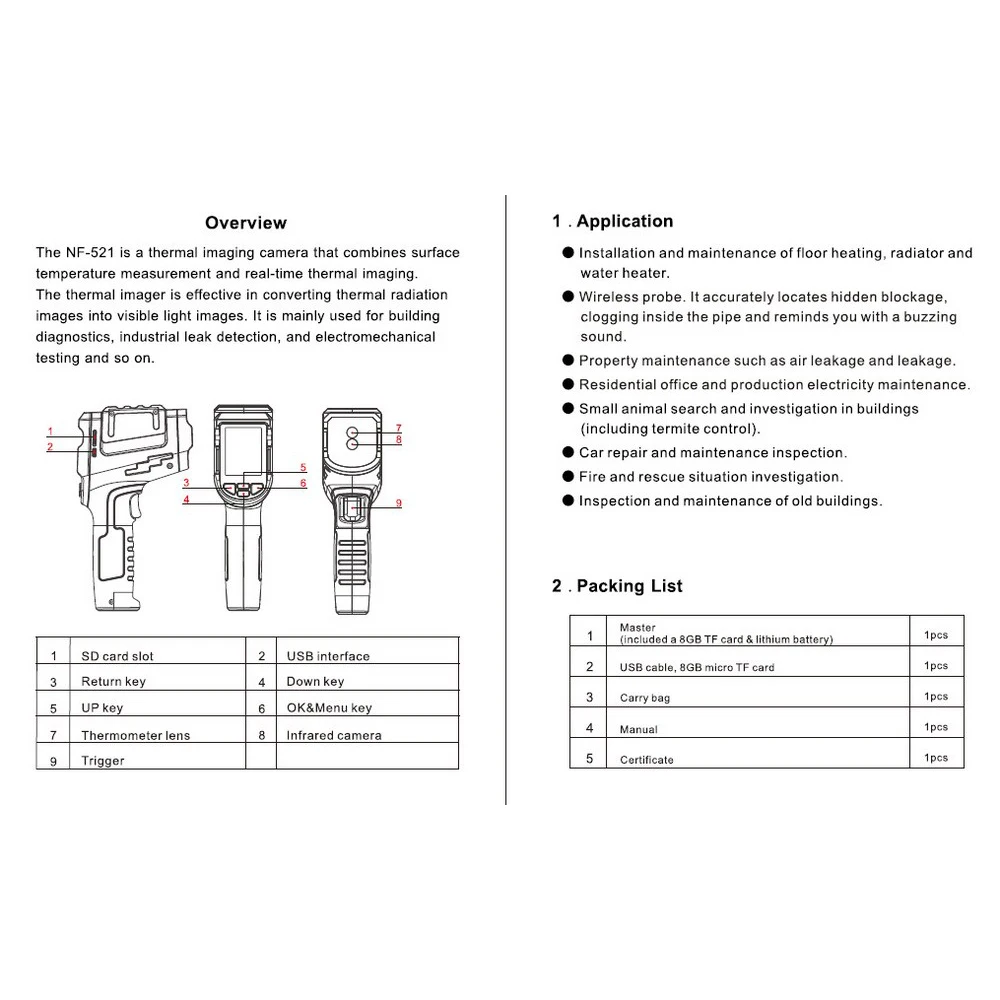 Overview

The NF-521 is a thermal imaging camera that combines surface temperature measurement and real-time thermal imaging.
The thermal imager is effective in converting thermal radiation images into visible light images. It is mainly used for building diagnostics, industrial leak detection, and electromechanical testing and so on.

1
2
3
4
5
6
7
8
9

| 1 | SD card slot | 2 | USB interface |
|---|---|---|---|
| 3 | Return key | 4 | Down key |
| 5 | UP key | 6 | OK&Menu key |
| 7 | Thermometer lens | 8 | Infrared camera |
| 9 | Trigger | | |

1 . Application

● Installation and maintenance of floor heating, radiator and water heater.
● Wireless probe. It accurately locates hidden blockage, clogging inside the pipe and reminds you with a buzzing sound.
● Property maintenance such as air leakage and leakage.
● Residential office and production electricity maintenance.
● Small animal search and investigation in buildings (including termite control).
● Car repair and maintenance inspection.
● Fire and rescue situation investigation.
● Inspection and maintenance of old buildings.

2 . Packing List

| 1 | Master (included a 8GB TF card & lithium battery) | 1pcs |
|---|---|---|
| 2 | USB cable, 8GB micro TF card | 1pcs |
| 3 | Carry bag | 1pcs |
| 4 | Manual | 1pcs |
| 5 | Certificate | 1pcs |