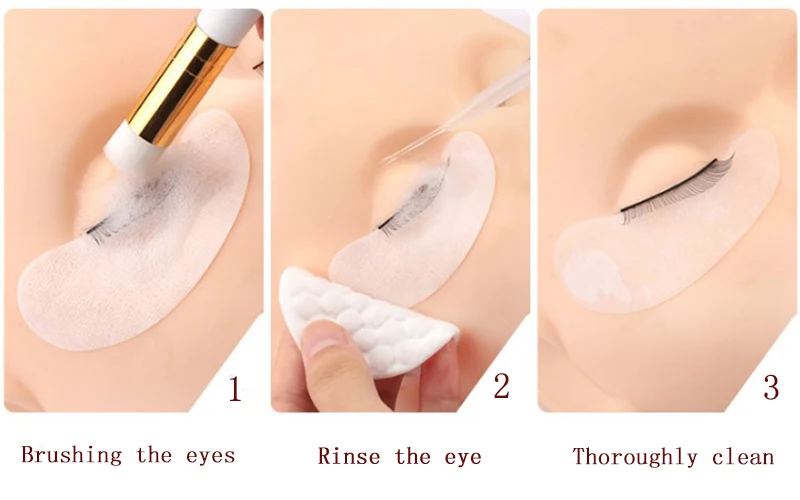 1

Brushing the eyes

2

Rinse the eye

3

Thoroughly clean