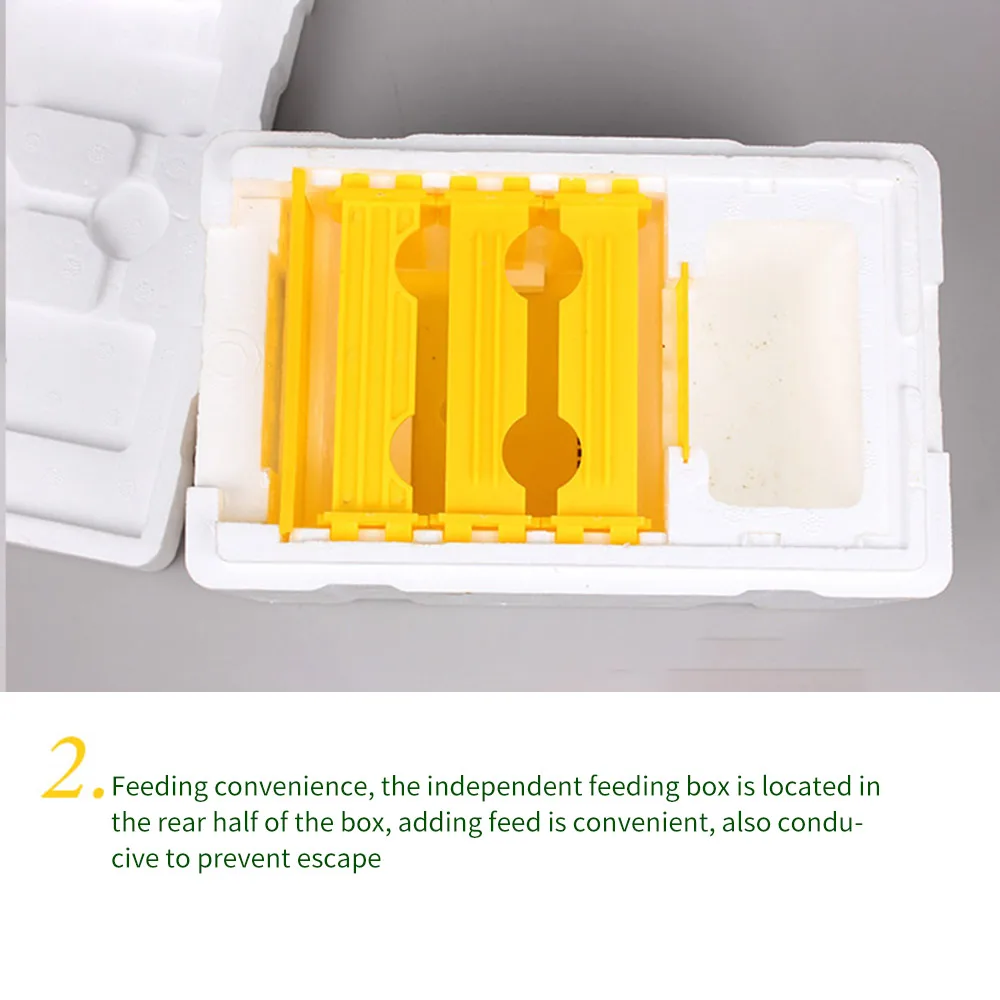 2. Feeding convenience, the independent feeding box is located in the rear half of the box, adding feed is convenient, also conducive to prevent escape