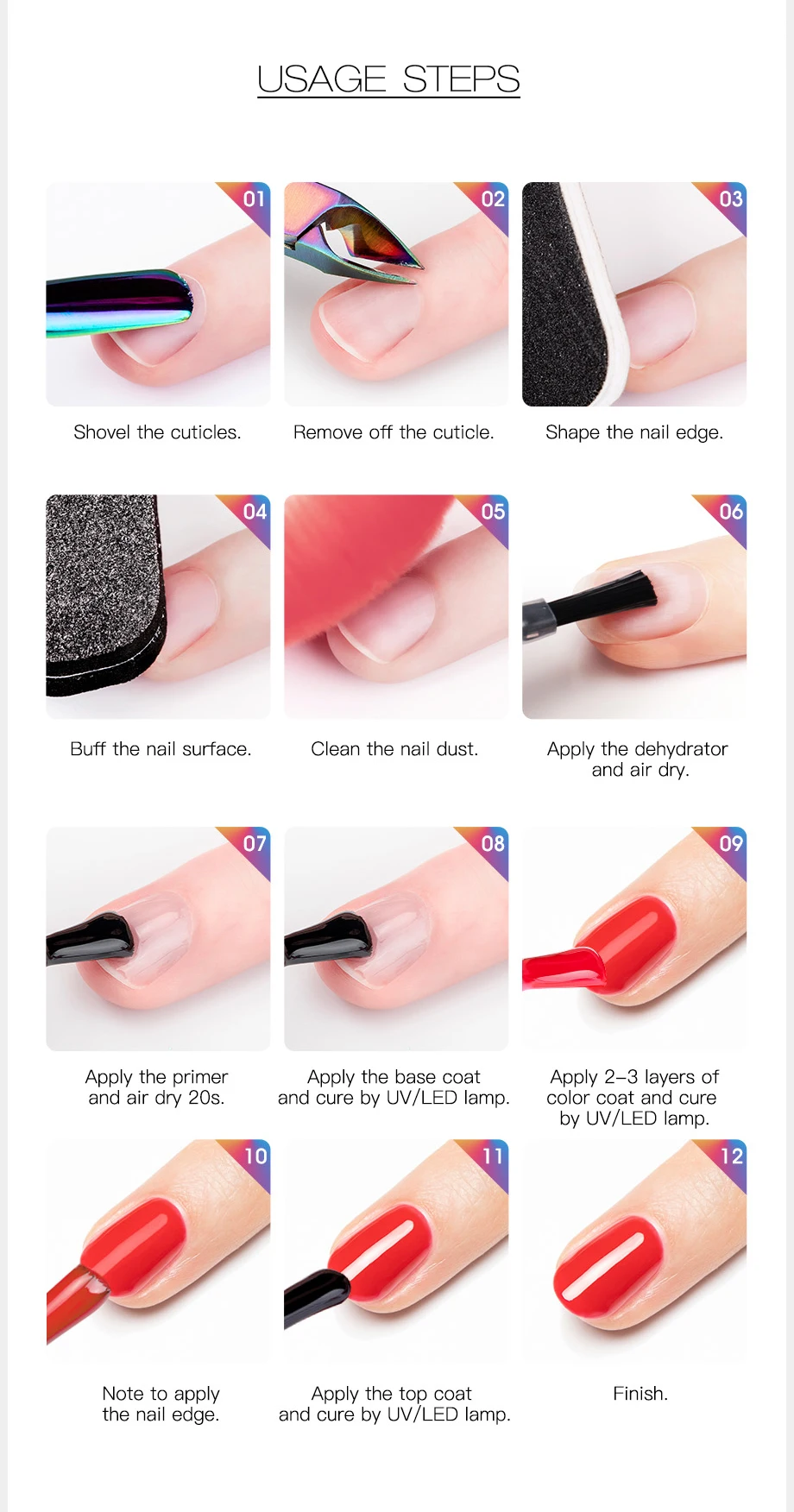 USAGE STEPS

01
Shovel the cuticles.

02
Remove off the cuticle.

03
Shape the nail edge.

04
Buff the nail surface.

05
Clean the nail dust.

06
Apply the dehydrator and air dry.

07
Apply the primer and air dry 20s.

08
Apply the base coat and cure by UV/LED lamp.

09
Apply 2–3 layers of color coat and cure by UV/LED lamp.

10
Note to apply the nail edge.

11
Apply the top coat and cure by UV/LED lamp.

12
Finish.