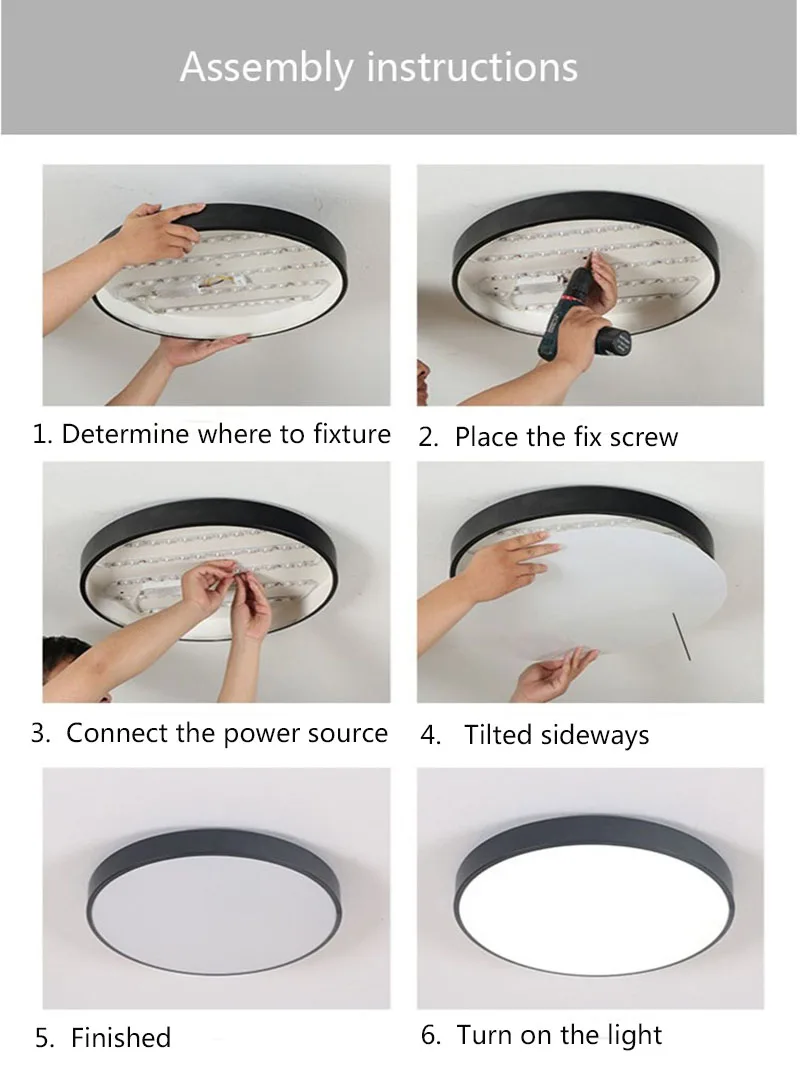 Assembly instructions

1. Determine where to fixture

2. Place the fix screw

3. Connect the power source

4. Tilted sideways

5. Finished

6. Turn on the light