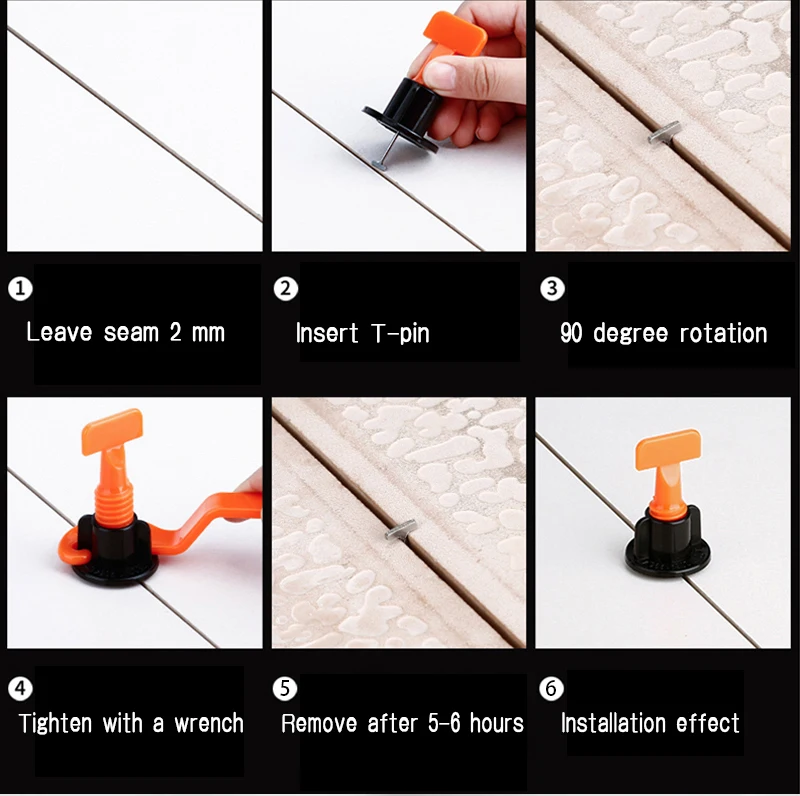 1
Leave seam 2 mm

2
Insert T-pin

3
90 degree rotation

4
Tighten with a wrench

5
Remove after 5-6 hours

6
Installation effect