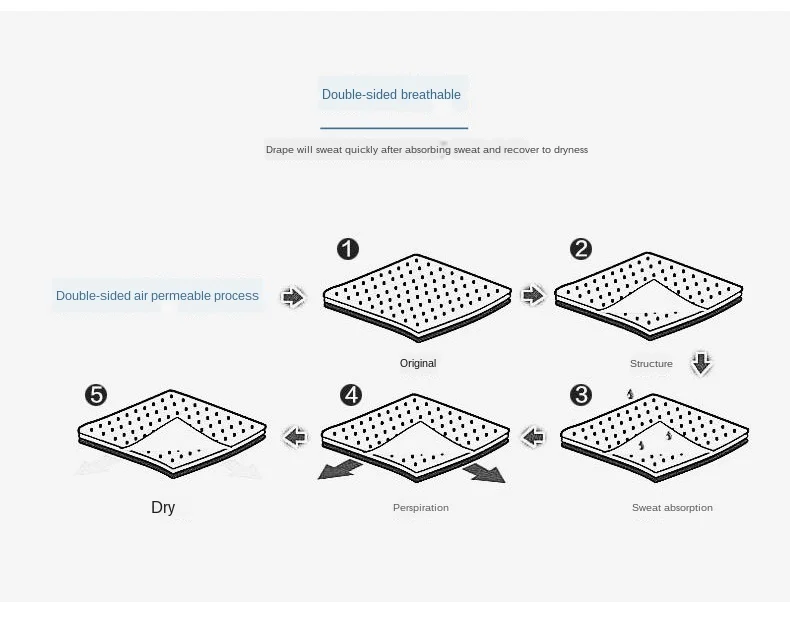 Double-sided breathable

Drape will sweat quickly after absorbing sweat and recover to dryness

Double-sided air permeable process

1
Original

2
Structure

3
Sweat absorption

4
Perspiration

5
Dry