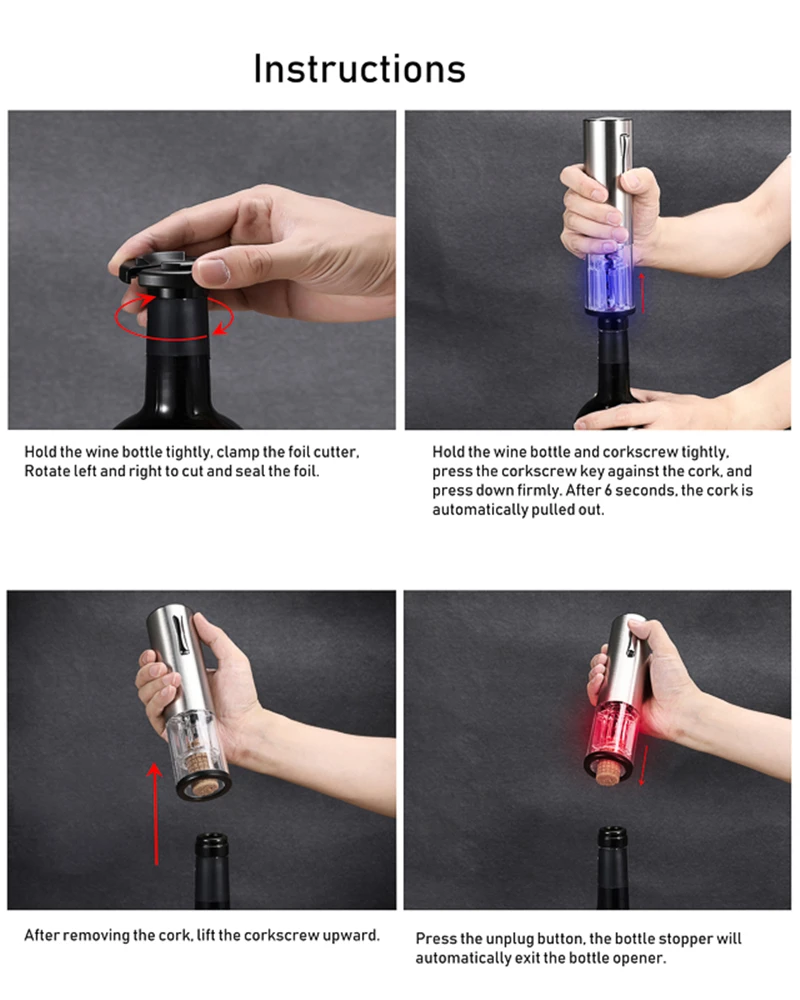 Instructions

Hold the wine bottle tightly, clamp the foil cutter, Rotate left and right to cut and seal the foil.

Hold the wine bottle and corkscrew tightly, press the corkscrew key against the cork, and press down firmly. After 6 seconds, the cork is automatically pulled out.

After removing the cork, lift the corkscrew upward.

Press the unplug button, the bottle stopper will automatically exit the bottle opener.