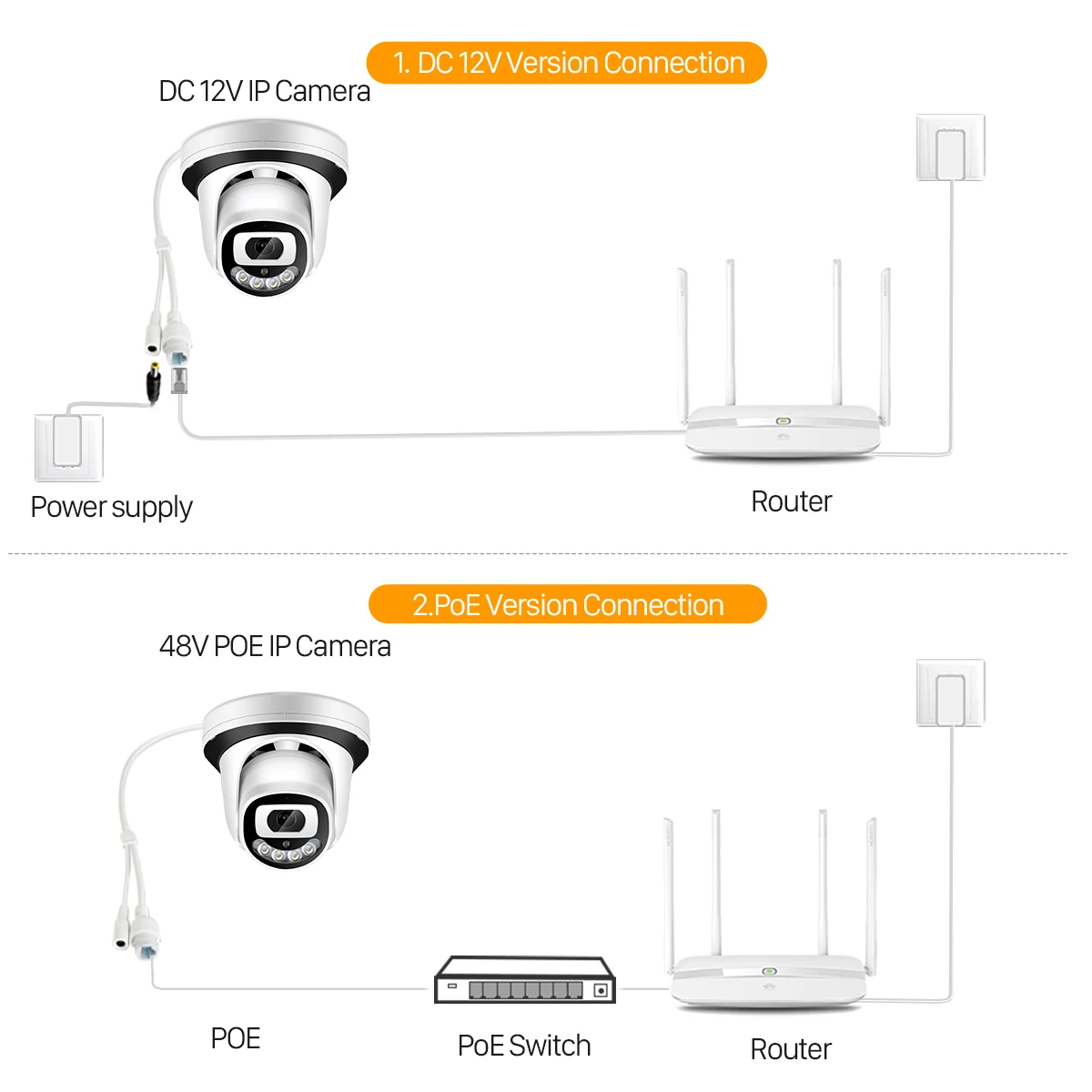 1. DC 12V Version Connection

DC 12V IP Camera

Power supply

Router

2.PoE Version Connection

48V POE IP Camera

POE

PoE Switch

Router