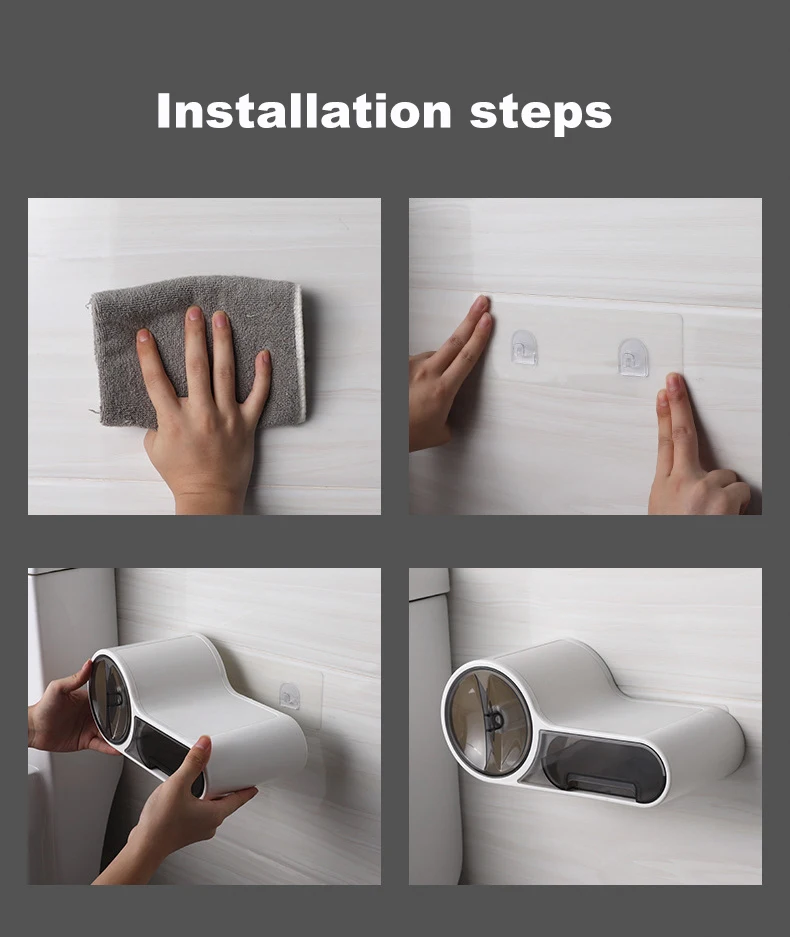 Installation steps