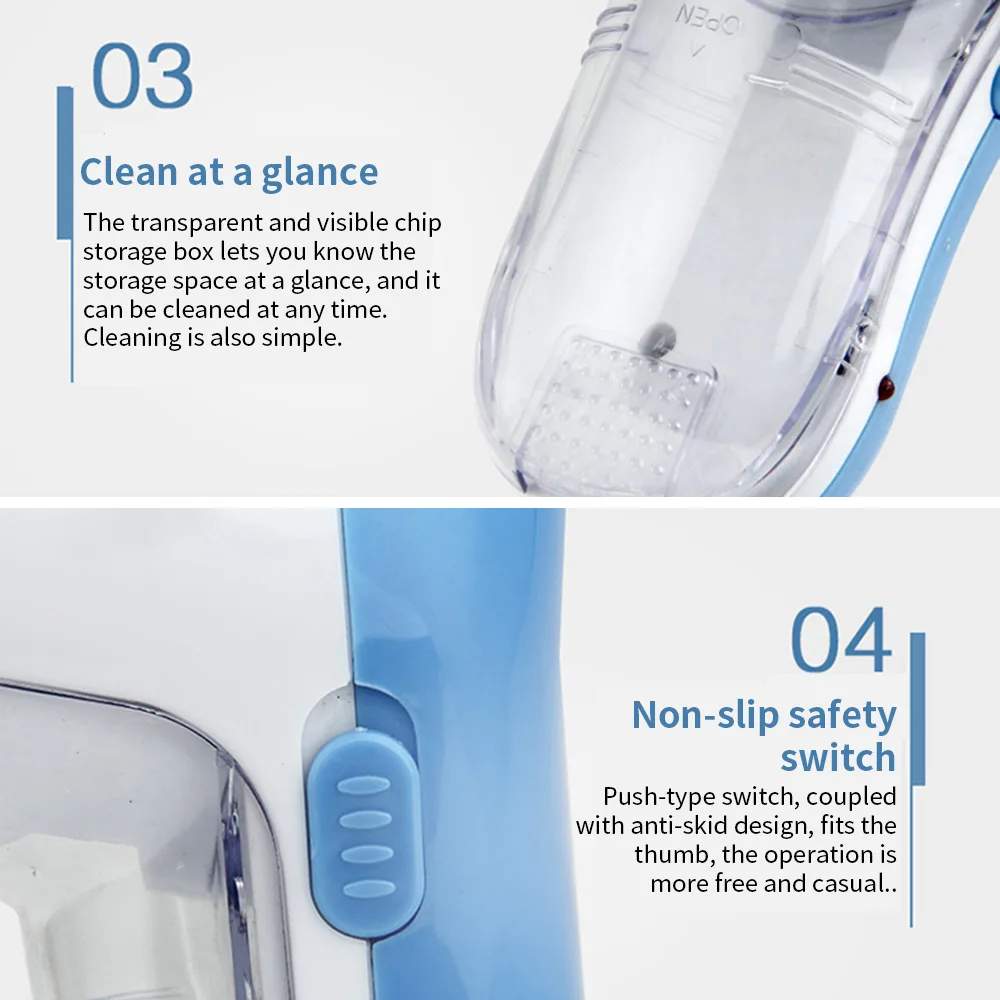 03

Clean at a glance

The transparent and visible chip storage box lets you know the storage space at a glance, and it can be cleaned at any time. Cleaning is also simple.

OPEN

04

Non-slip safety switch

Push-type switch, coupled with anti-skid design, fits the thumb, the operation is more free and casual..