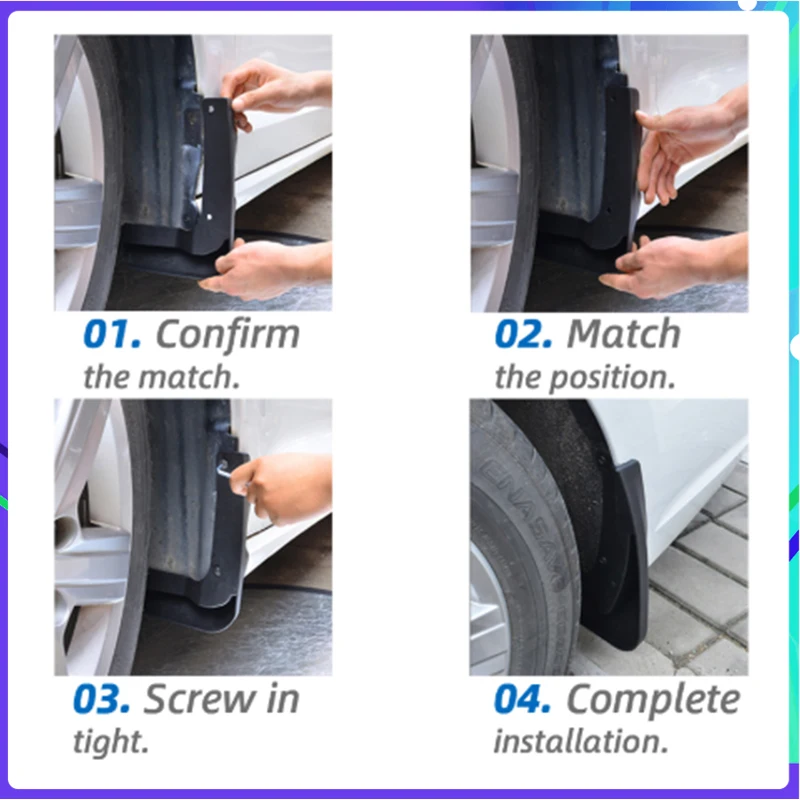 01. Confirm the match.

02. Match the position.

03. Screw in tight.

04. Complete installation.