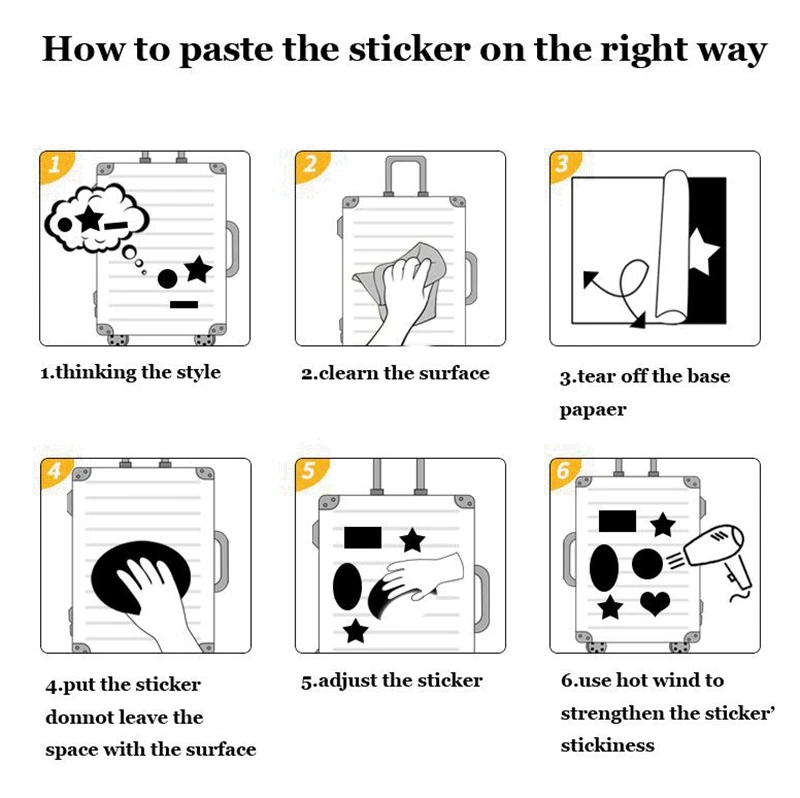 How to paste the sticker on the right way

1

1.thinking the style

2

2.clearn the surface

3

3.tear off the base papaer

4

4.put the sticker donnot leave the space with the surface

5

5.adjust the sticker

6

6.use hot wind to strengthen the sticker' stickiness