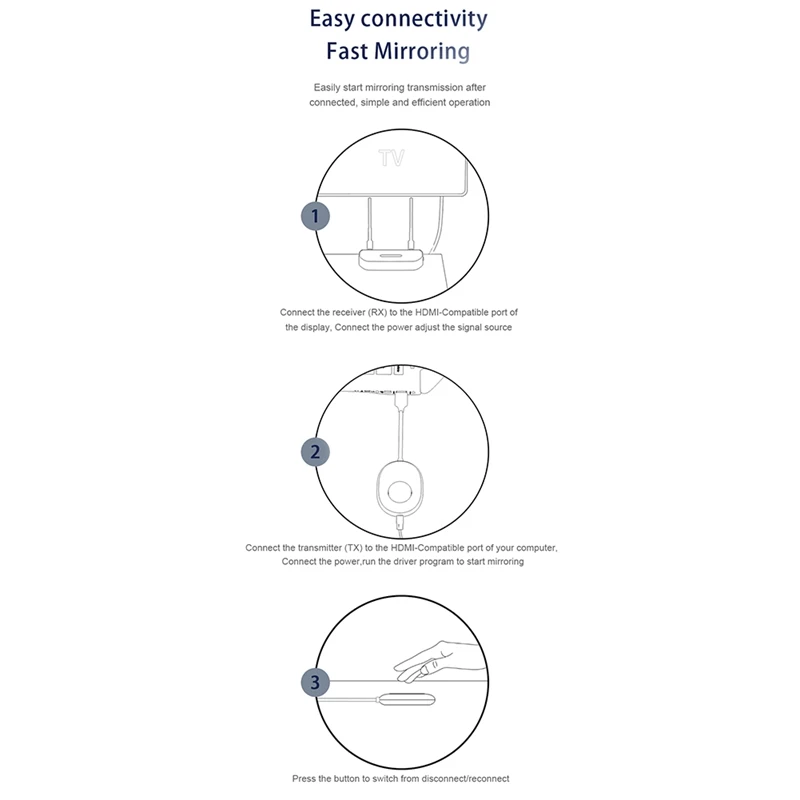 Easy connectivity
Fast Mirroring

Easily start mirroring transmission after connected, simple and efficient operation

TV

1

Connect the receiver (RX) to the HDMI-Compatible port of the display, Connect the power adjust the signal source

2

Connect the transmitter (TX) to the HDMI-Compatible port of your computer, Connect the power,run the driver program to start mirroring

3

Press the button to switch from disconnect/reconnect