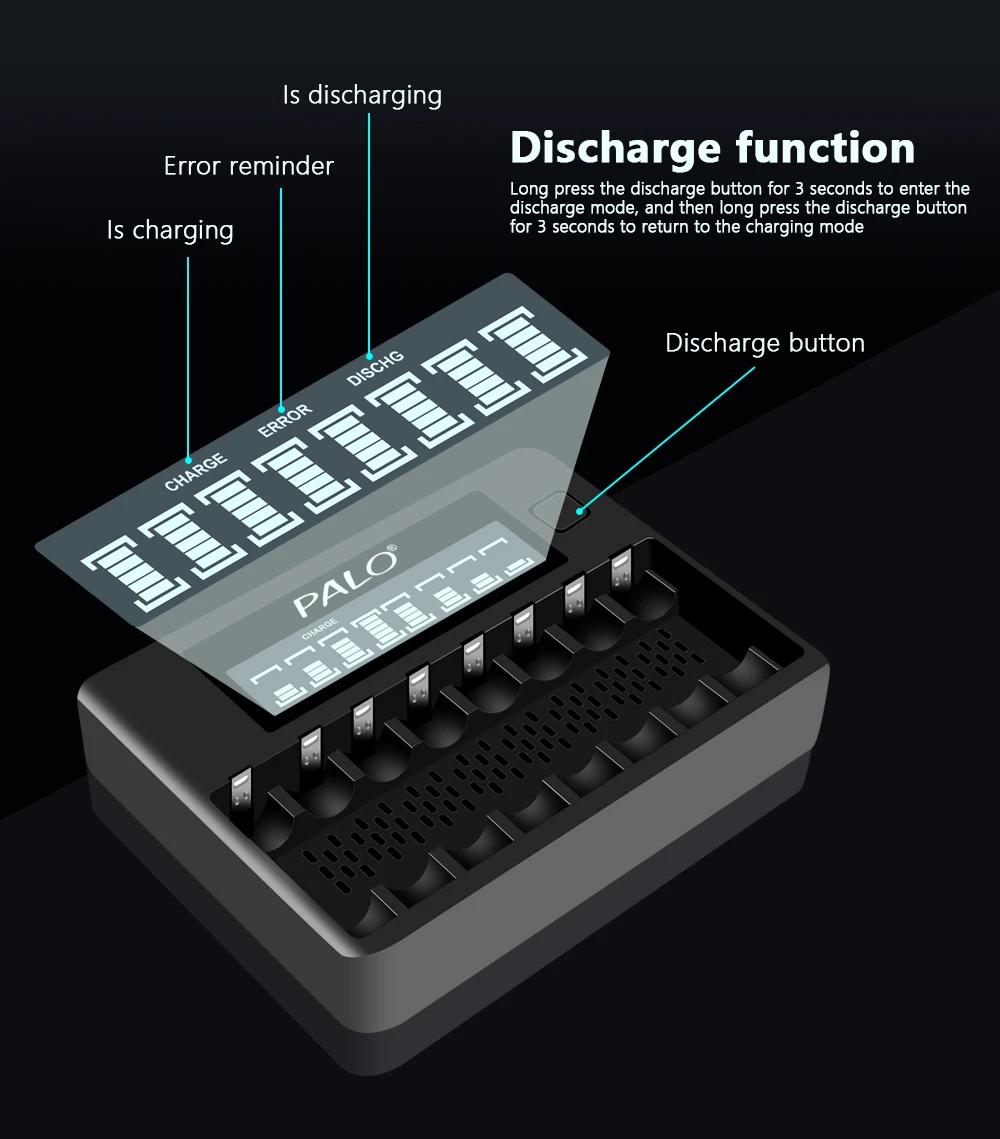 Is discharging

Error reminder

Is charging

Discharge function

Long press the discharge button for 3 seconds to enter the discharge mode, and then long press the discharge button for 3 seconds to return to the charging mode

Discharge button

CHARGE

ERROR

DISCHG

PALO®

CHARGE