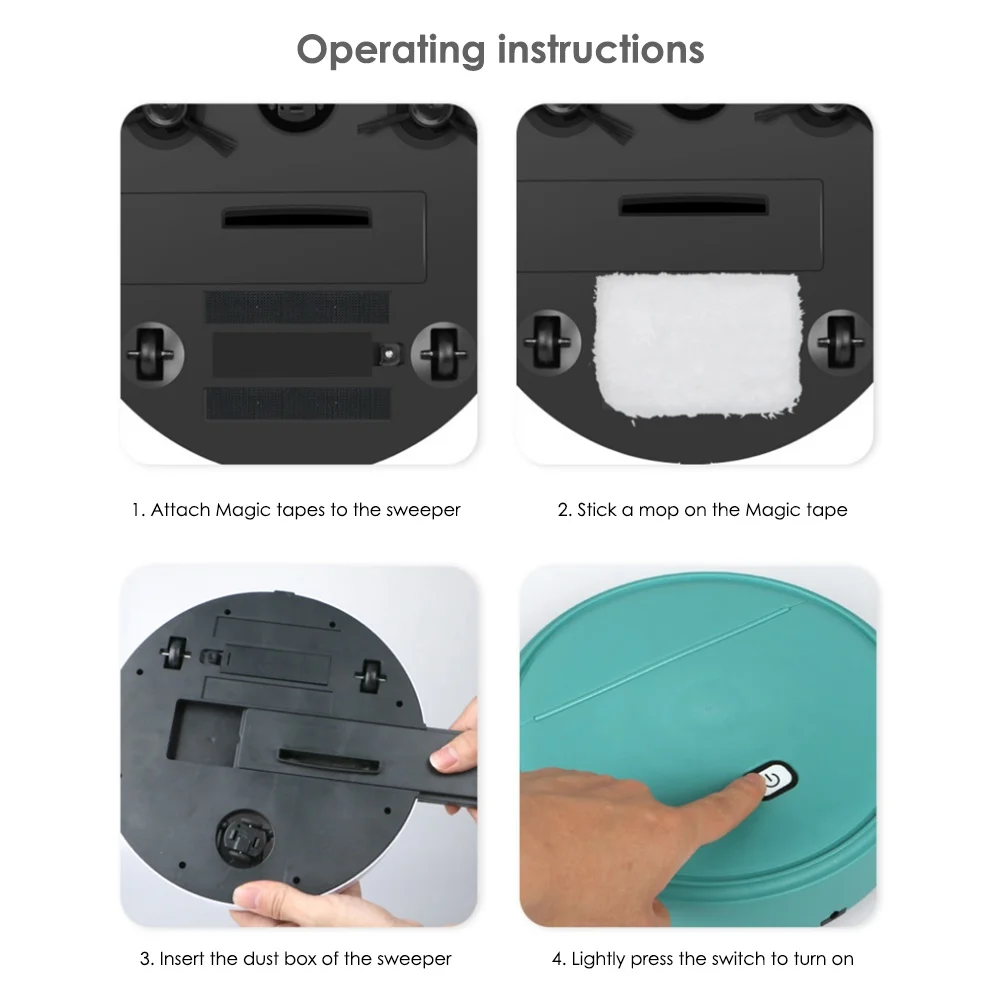 Operating instructions

1. Attach Magic tapes to the sweeper

2. Stick a mop on the Magic tape

3. Insert the dust box of the sweeper

4. Lightly press the switch to turn on