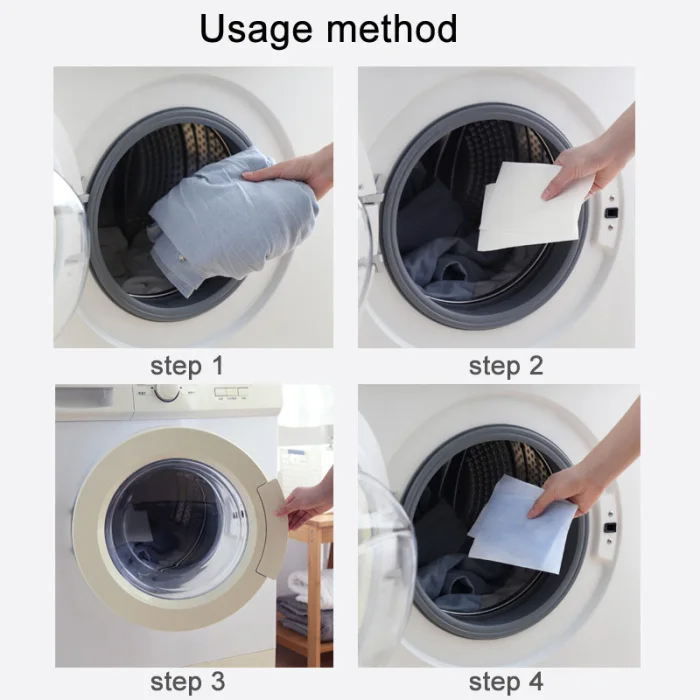 Usage method

step 1

step 2

step 3

step 4