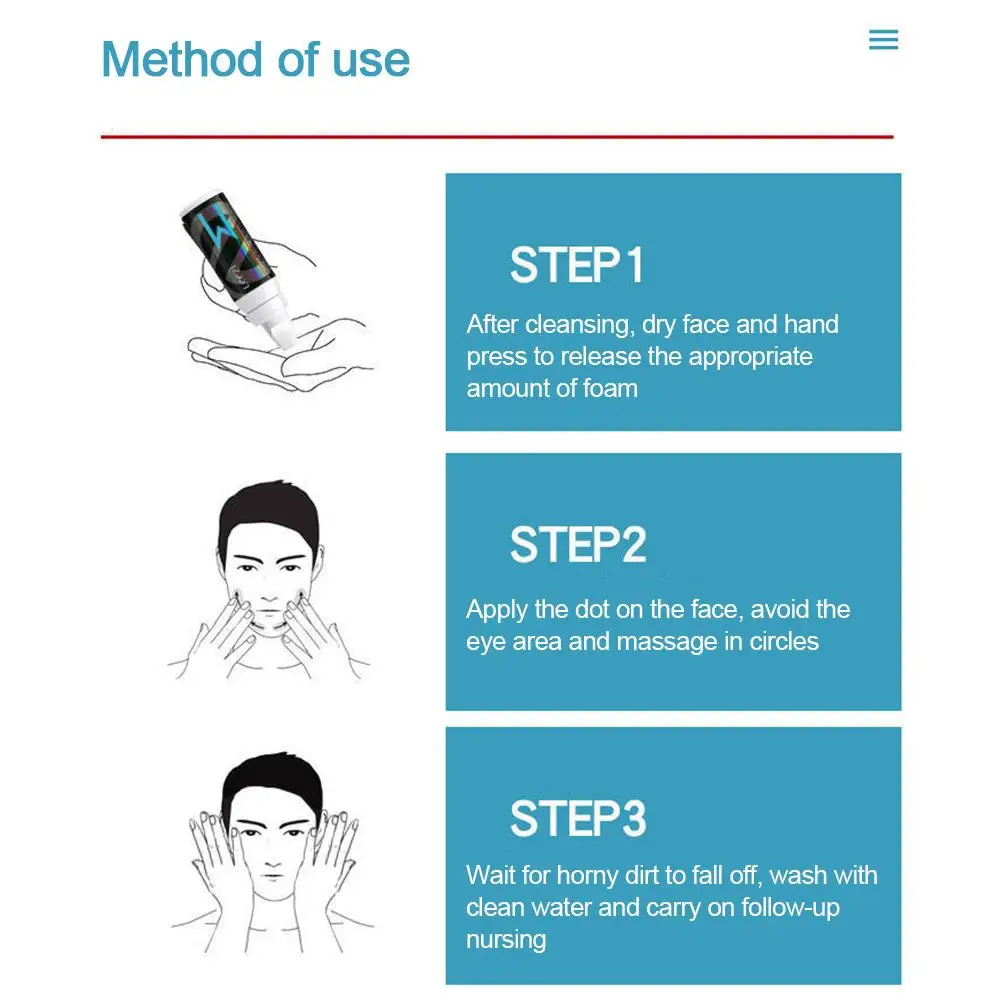 Method of use

STEP1

After cleansing, dry face and hand press to release the appropriate amount of foam

STEP2

Apply the dot on the face, avoid the eye area and massage in circles

STEP3

Wait for horny dirt to fall off, wash with clean water and carry on follow-up nursing