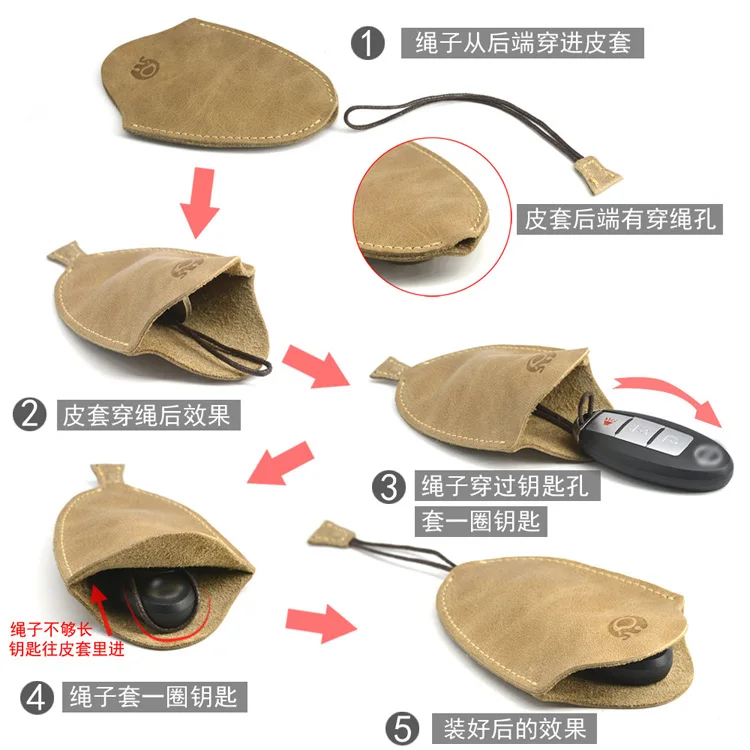 1 绳子从后端穿进皮套

皮套后端有穿绳孔

2 皮套穿绳后效果

3 绳子穿过钥匙孔
套一圈钥匙

绳子不够长
钥匙往皮套里进

4 绳子套一圈钥匙

5 装好后的效果