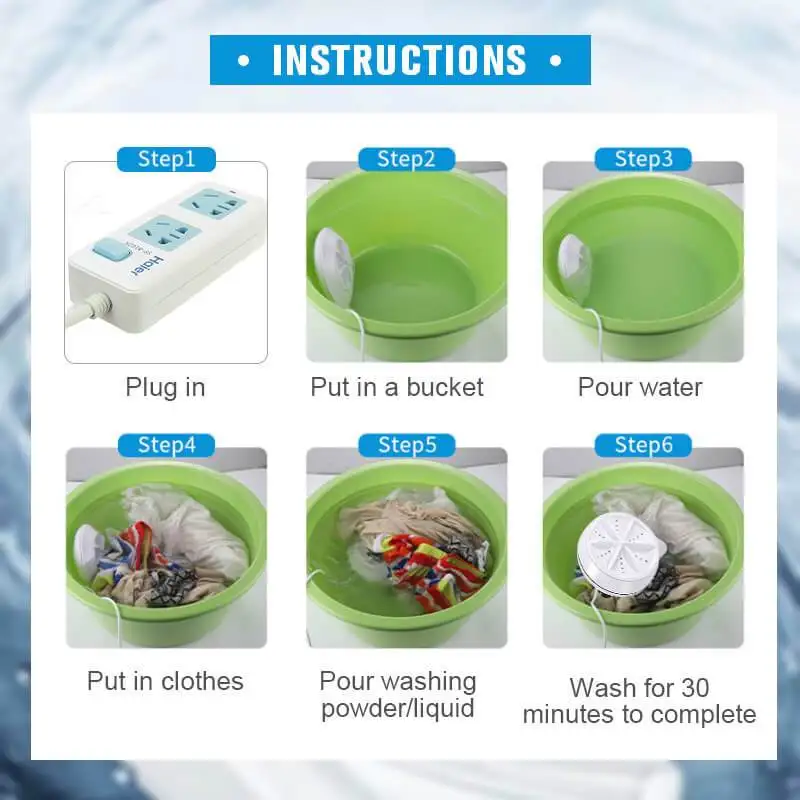 • INSTRUCTIONS •

Step1
Haier
Plug in

Step2
Put in a bucket

Step3
Pour water

Step4
Put in clothes

Step5
Pour washing powder/liquid

Step6
Wash for 30 minutes to complete