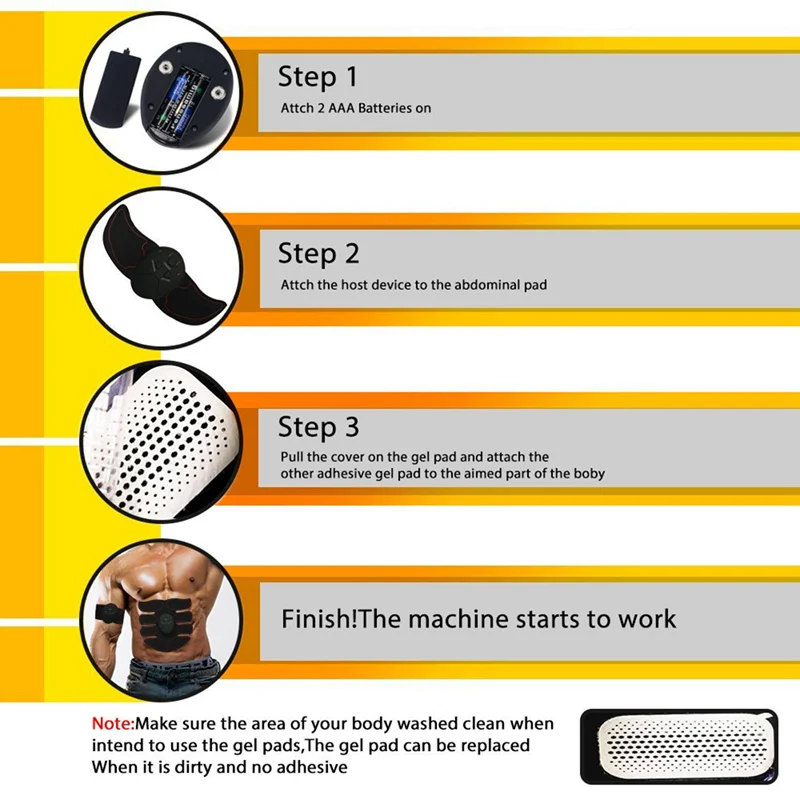 Step 1
Attch 2 AAA Batteries on

Step 2
Attch the host device to the abdominal pad

Step 3
Pull the cover on the gel pad and attach the other adhesive gel pad to the aimed part of the boby

Finish!The machine starts to work

Note:Make sure the area of your body washed clean when intend to use the gel pads,The gel pad can be replaced When it is dirty and no adhesive