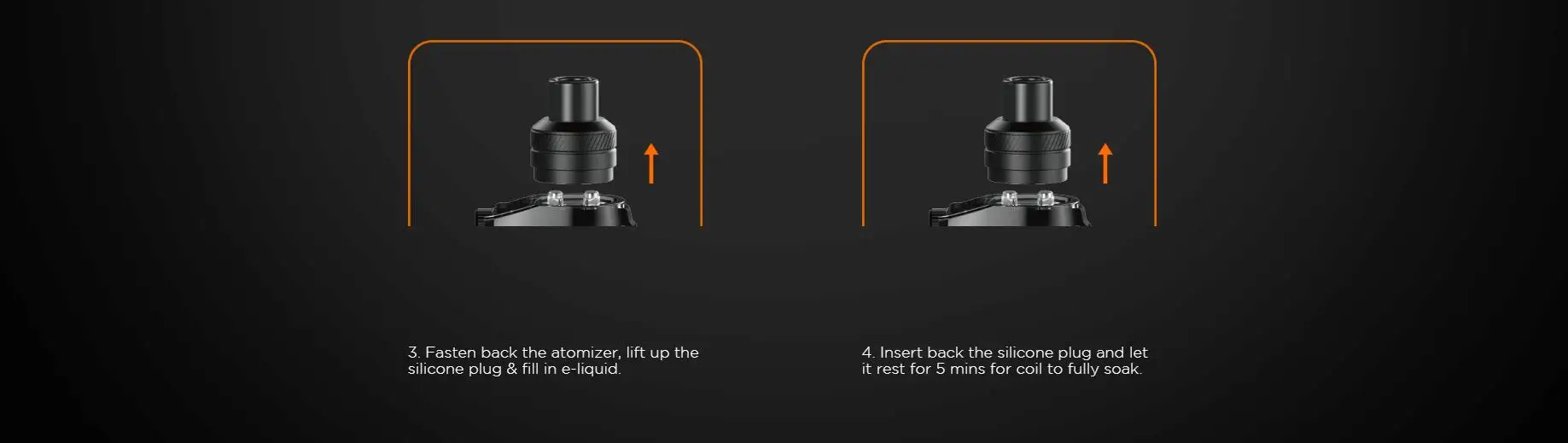 3. Fasten back the atomizer, lift up the silicone plug & fill in e-liquid.

4. Insert back the silicone plug and let it rest for 5 mins for coil to fully soak.