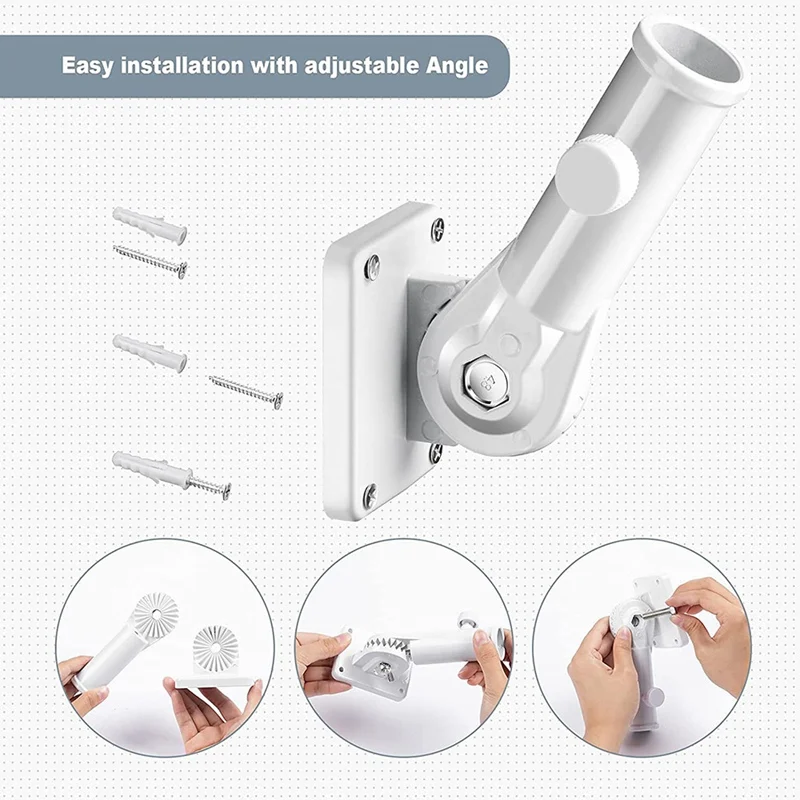 Easy installation with adjustable Angle