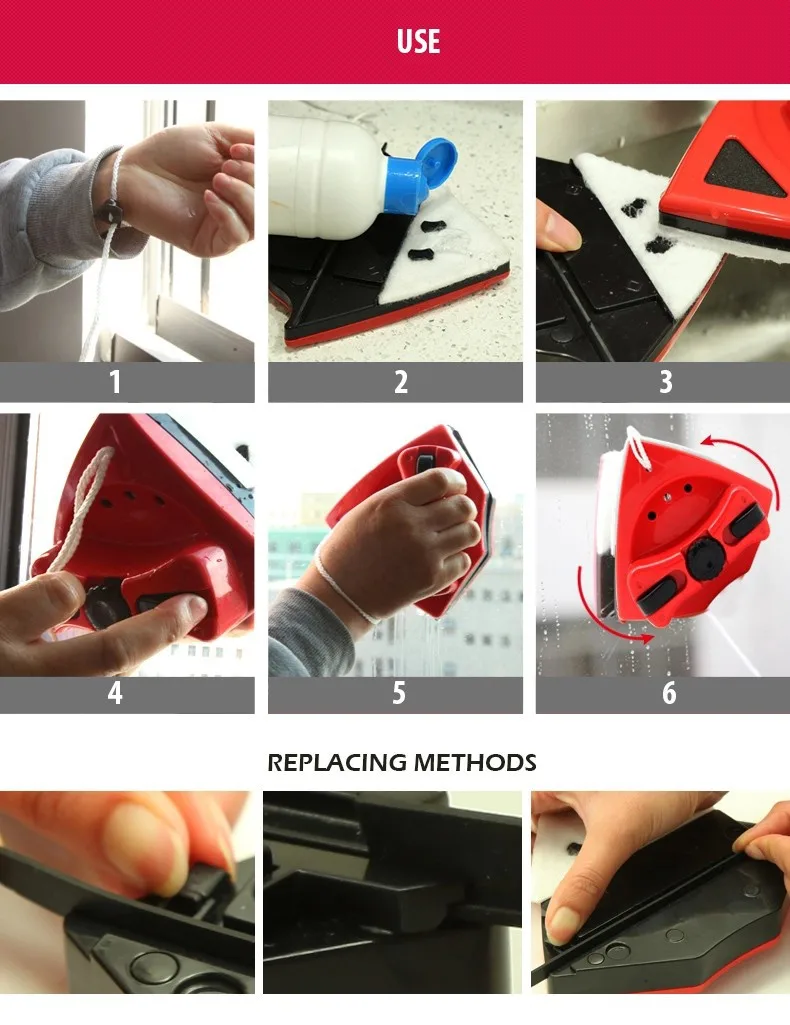 USE

1

2

3

4

5

6

REPLACING METHODS