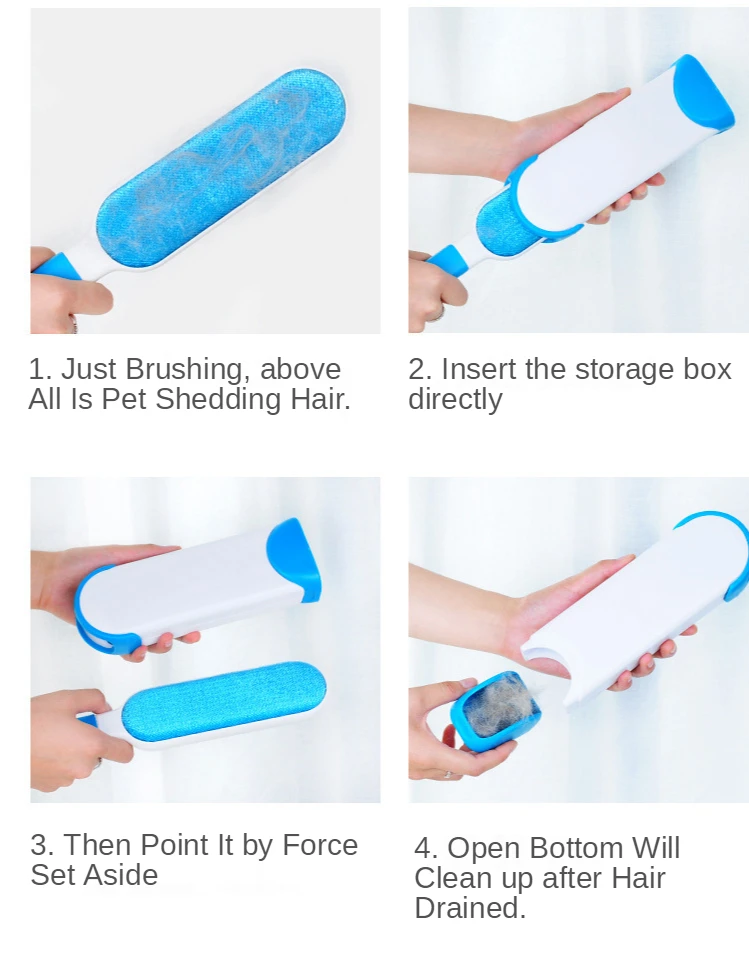 1. Just Brushing, above All Is Pet Shedding Hair.

2. Insert the storage box directly

3. Then Point It by Force Set Aside

4. Open Bottom Will Clean up after Hair Drained.