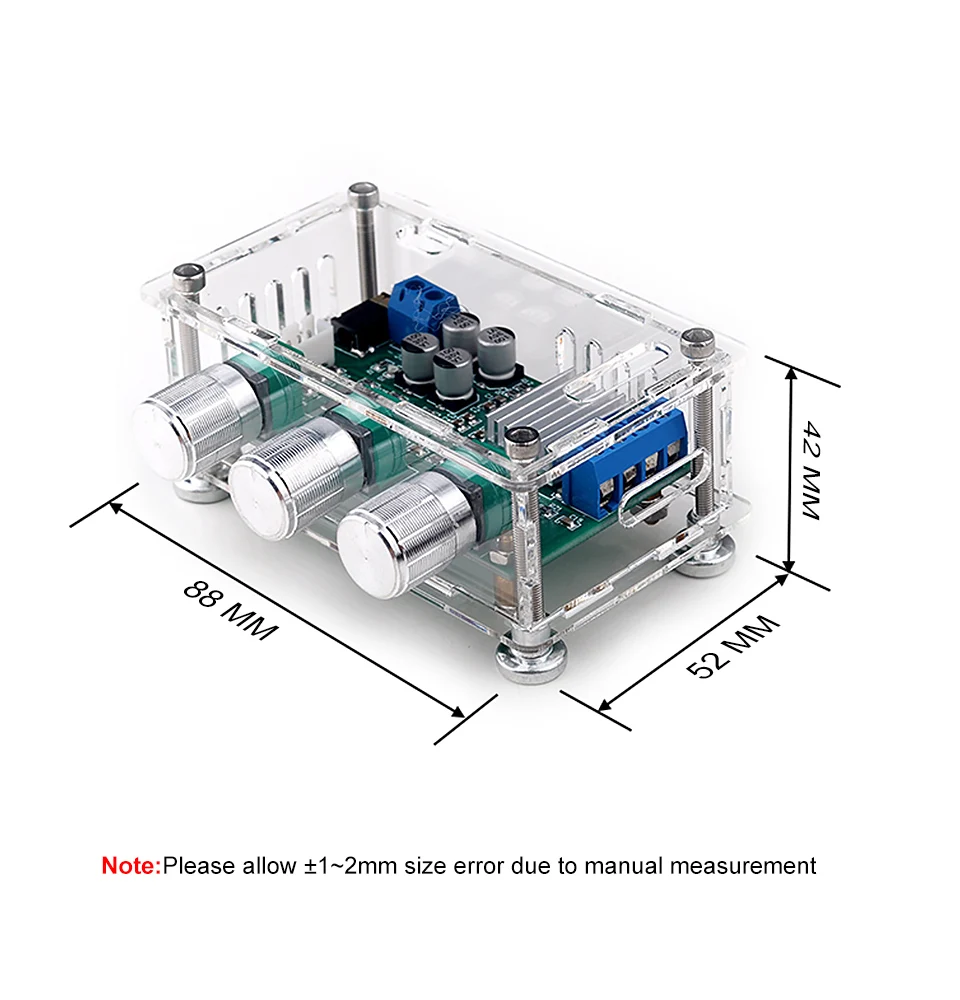 42 MM

88 MM

52 MM

Note:Please allow ±1~2mm size error due to manual measurement