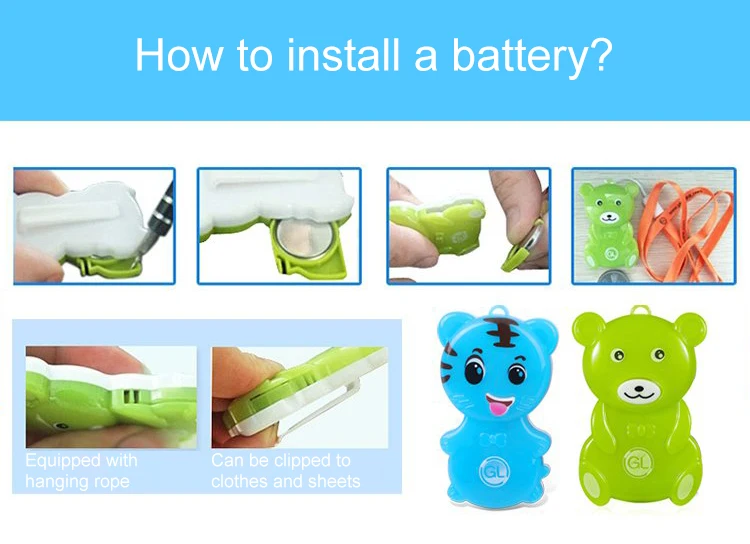 How to install a battery?

Equipped with hanging rope

Can be clipped to clothes and sheets

GL

GL