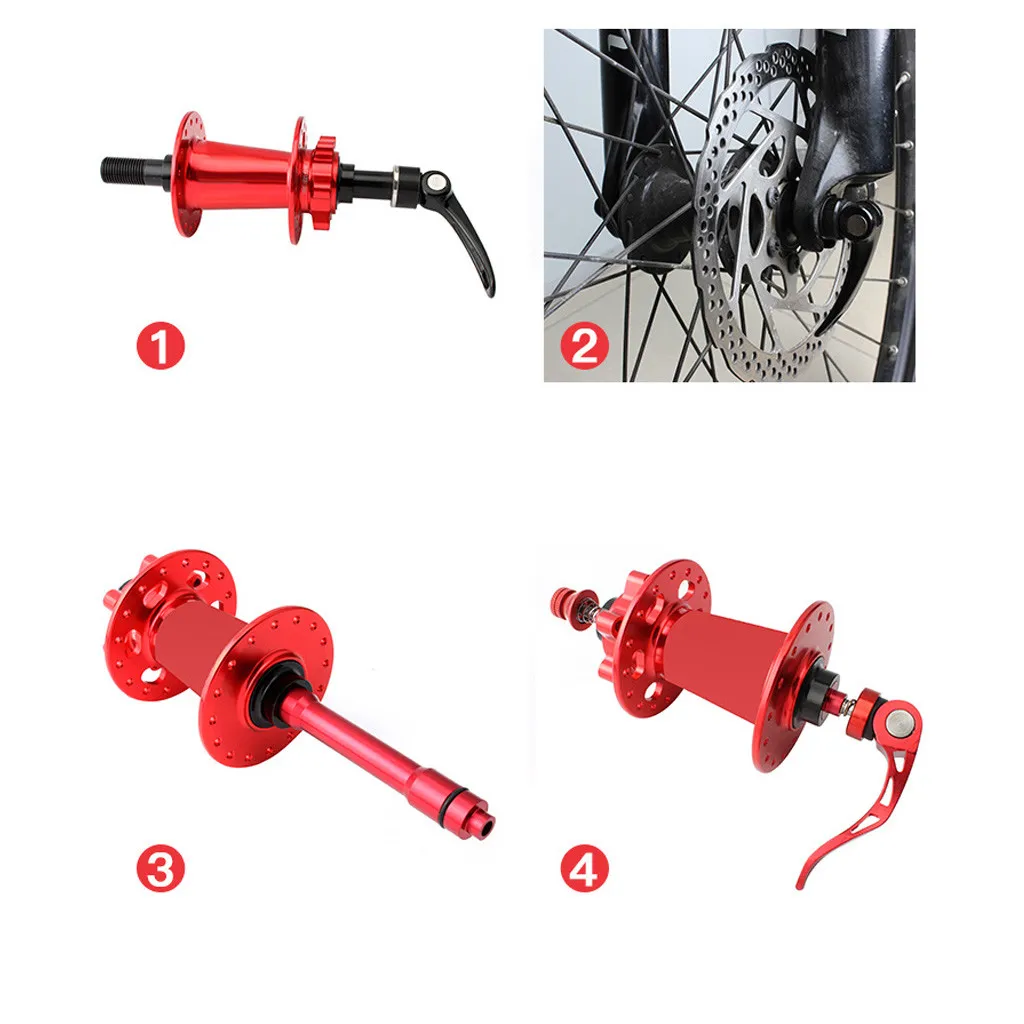 1

2

3

4