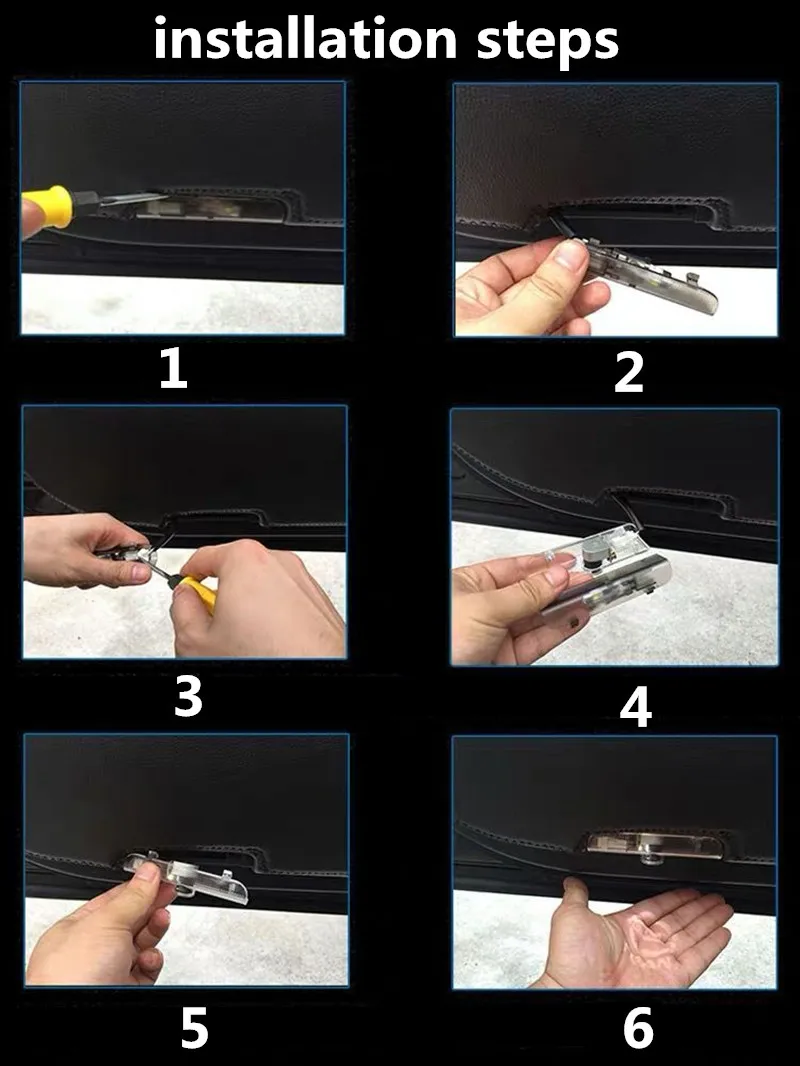 installation steps

1

2

3

4

5

6