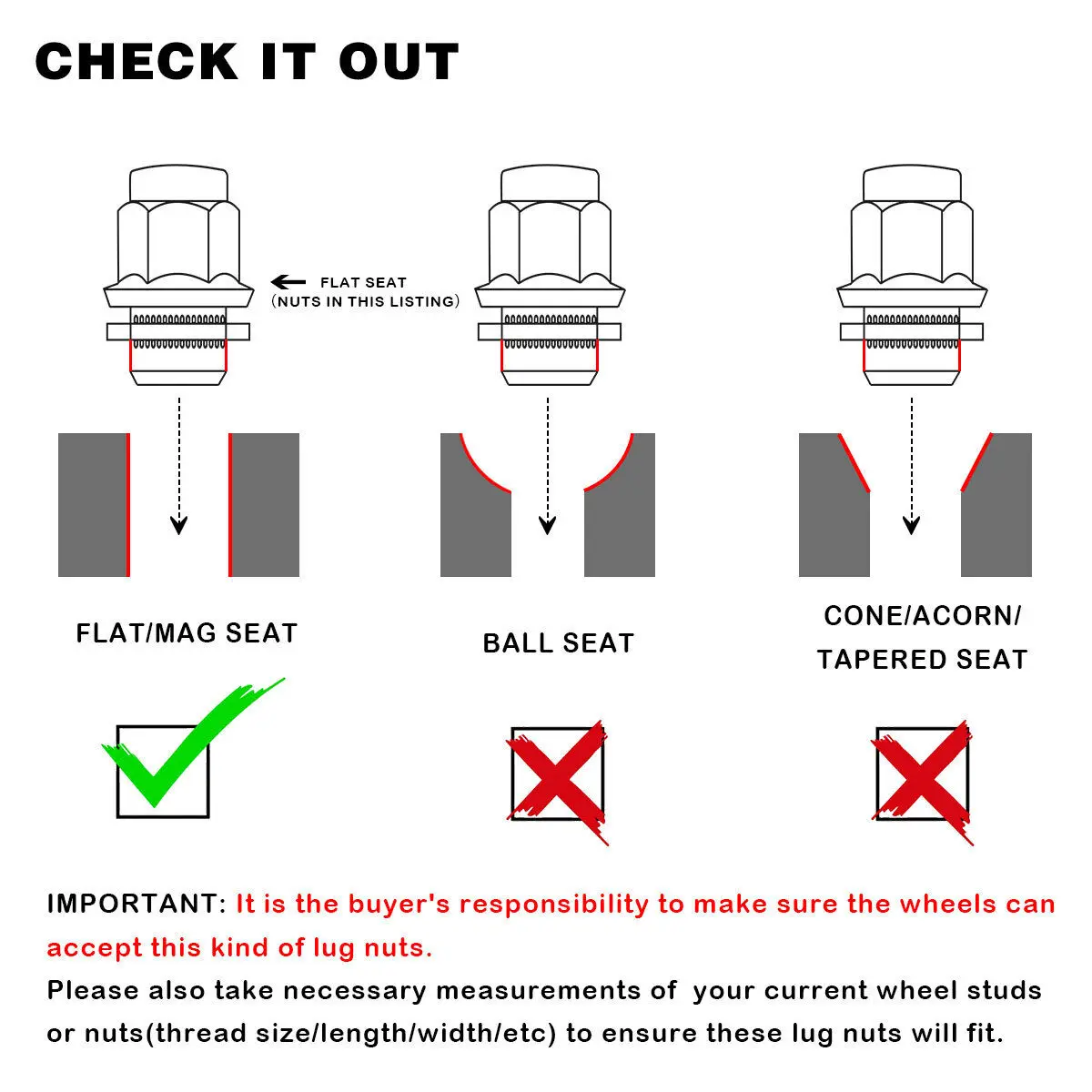 CHECK IT OUT

FLAT SEAT
(NUTS IN THIS LISTING)

FLAT/MAG SEAT

BALL SEAT

CONE/ACORN/
TAPERED SEAT

IMPORTANT: It is the buyer's responsibility to make sure the wheels can accept this kind of lug nuts.
Please also take necessary measurements of your current wheel studs or nuts(thread size/length/width/etc) to ensure these lug nuts will fit.