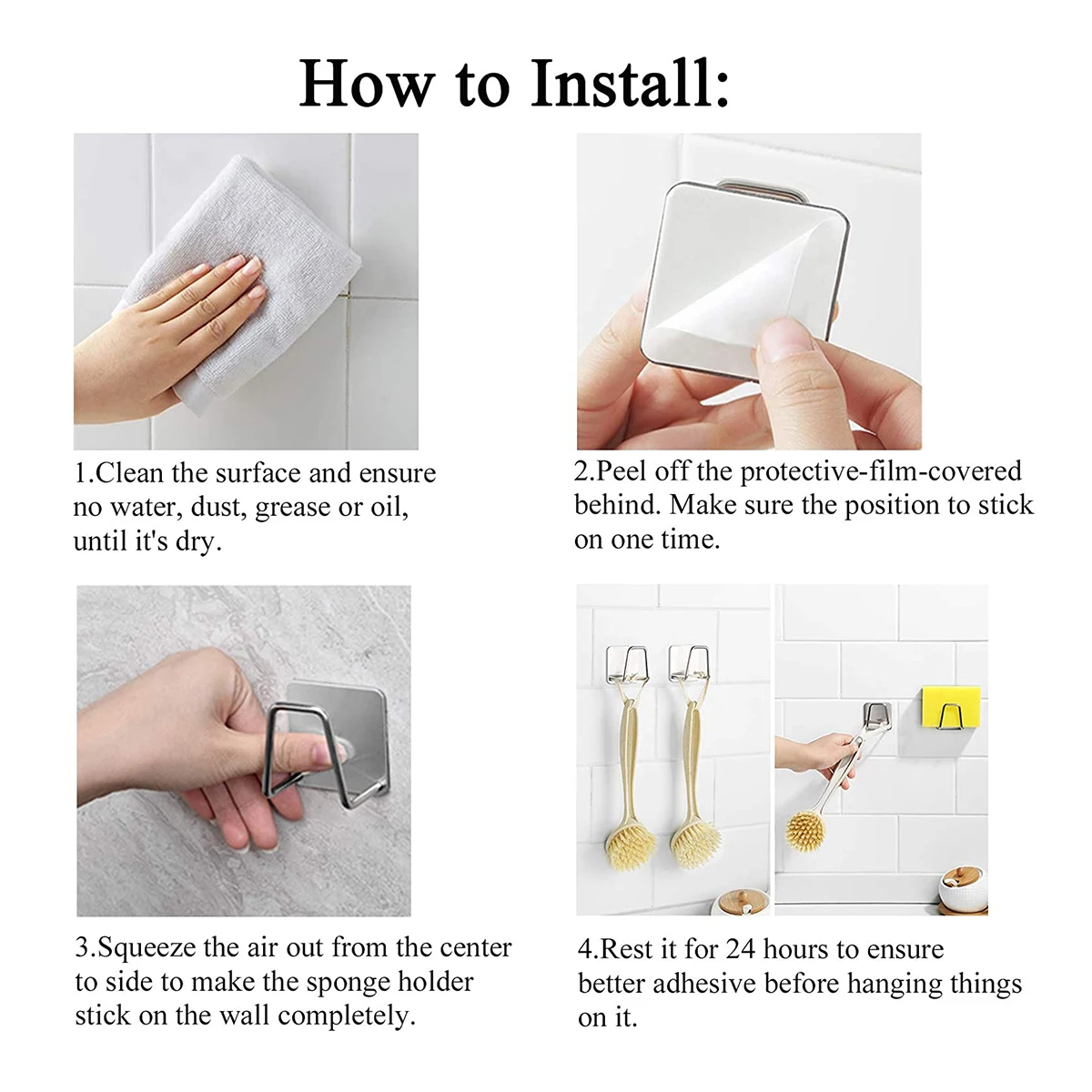 How to Install:

1.Clean the surface and ensure no water, dust, grease or oil, until it's dry.

2.Peel off the protective-film-covered behind. Make sure the position to stick on one time.

3.Squeeze the air out from the center to side to make the sponge holder stick on the wall completely.

4.Rest it for 24 hours to ensure better adhesive before hanging things on it.