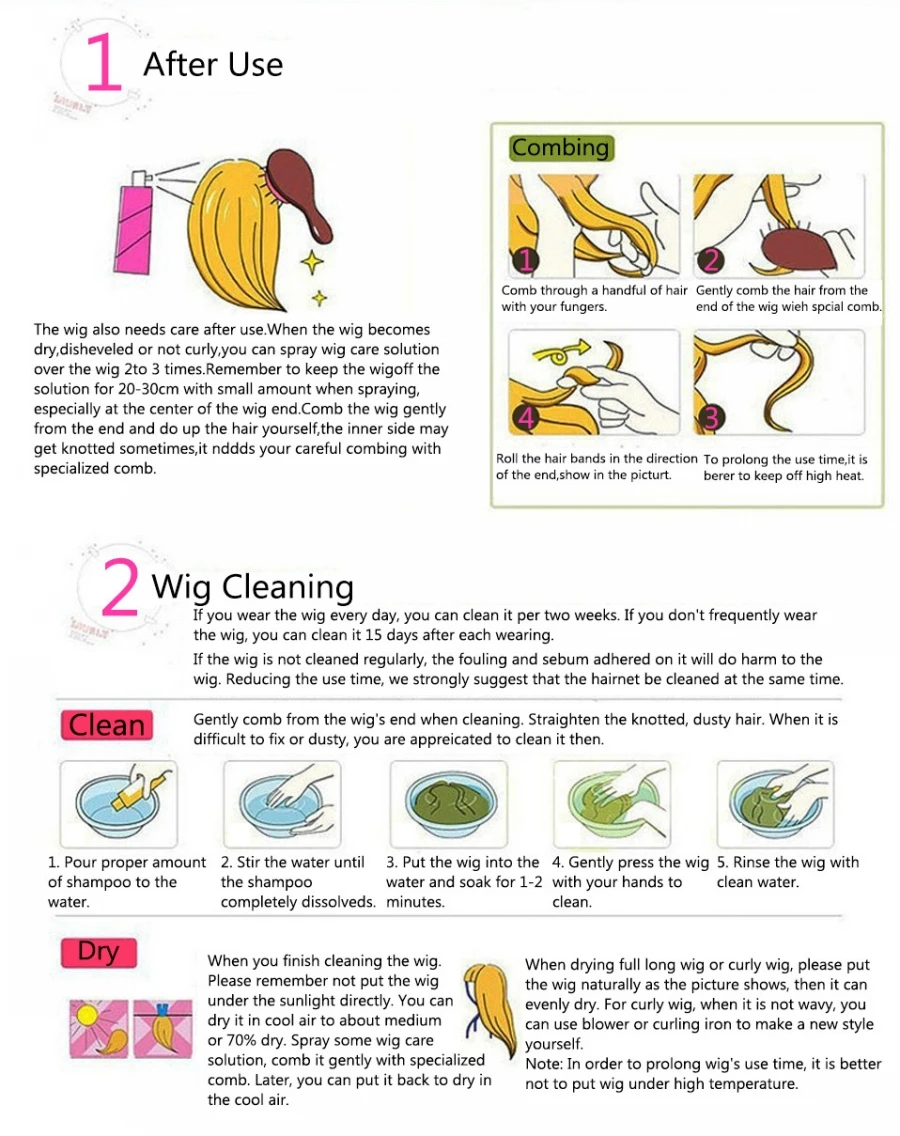 1 After Use

The wig also needs care after use.When the wig becomes dry,disheveled or not curly,you can spray wig care solution over the wig 2to 3 times.Remember to keep the wigoff the solution for 20-30cm with small amount when spraying, especially at the center of the wig end.Comb the wig gently from the end and do up the hair yourself,the inner side may get knotted sometimes,it nddds your careful combing with specialized comb.

Combing

1 Comb through a handful of hair with your fungers.

2 Gently comb the hair from the end of the wig wieh spcial comb.

4 Roll the hair bands in the direction of the end,show in the picturt.

3 To prolong the use time,it is berer to keep off high heat.

2 Wig Cleaning

If you wear the wig every day, you can clean it per two weeks. If you don't frequently wear the wig, you can clean it 15 days after each wearing.

If the wig is not cleaned regularly, the fouling and sebum adhered on it will do harm to the wig. Reducing the use time, we strongly suggest that the hairnet be cleaned at the same time.

Clean

Gently comb from the wig's end when cleaning. Straighten the knotted, dusty hair. When it is difficult to fix or dusty, you are appreicated to clean it then.

1. Pour proper amount of shampoo to the water.

2. Stir the water until the shampoo completely dissolveds.

3. Put the wig into the water and soak for 1-2 minutes.

4. Gently press the wig with your hands to clean.

5. Rinse the wig with clean water.

Dry

When you finish cleaning the wig. Please remember not put the wig under the sunlight directly. You can dry it in cool air to about medium or 70% dry. Spray some wig care solution, comb it gently with specialized comb. Later, you can put it back to dry in the cool air.

When drying full long wig or curly wig, please put the wig naturally as the picture shows, then it can evenly dry. For curly wig, when it is not wavy, you can use blower or curling iron to make a new style yourself.
Note: In order to prolong wig's use time, it is better not to put wig under high temperature.