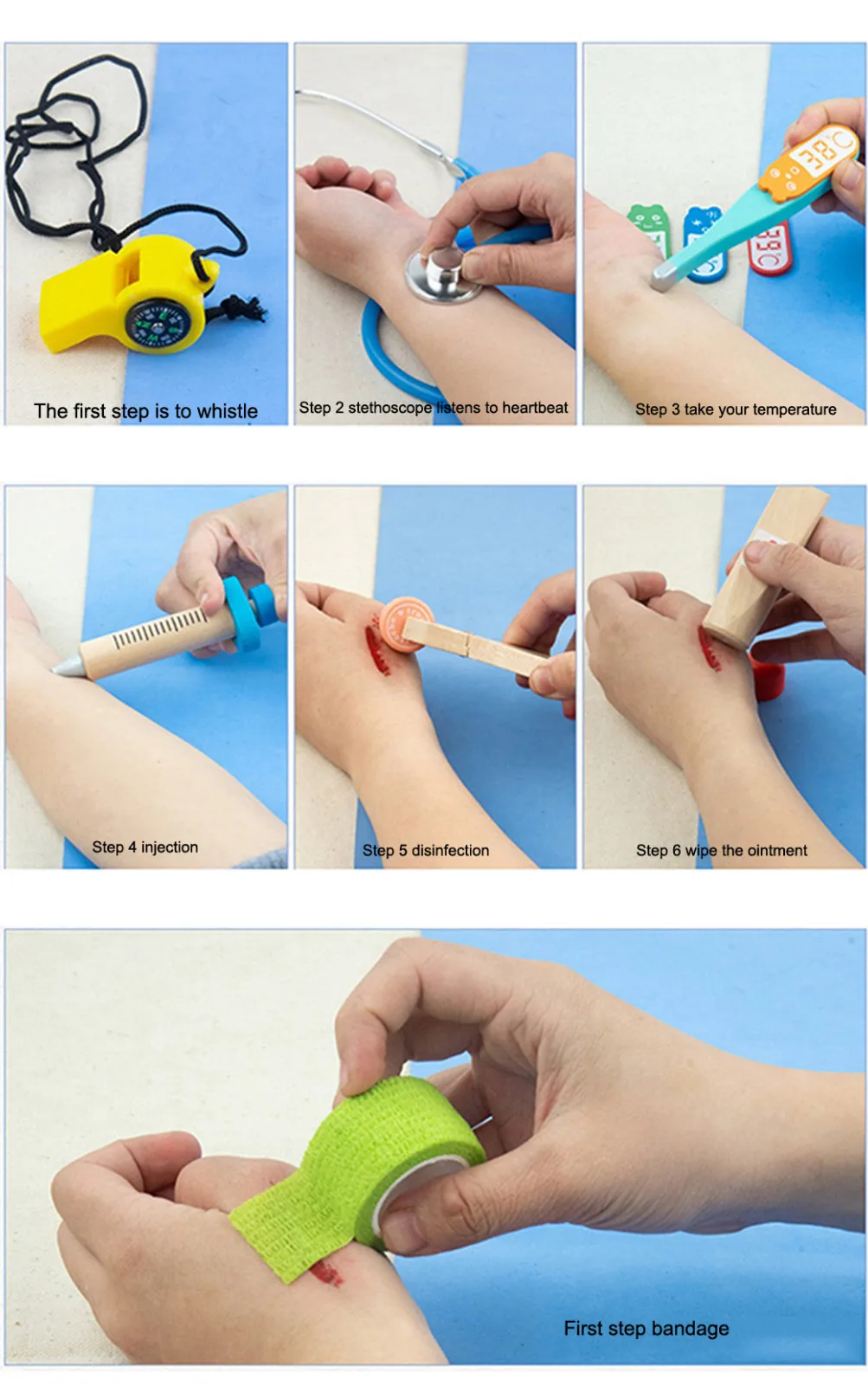 The first step is to whistle

Step 2 stethoscope listens to heartbeat

38℃

38℃

Step 3 take your temperature

Step 4 injection

Step 5 disinfection

Step 6 wipe the ointment

First step bandage