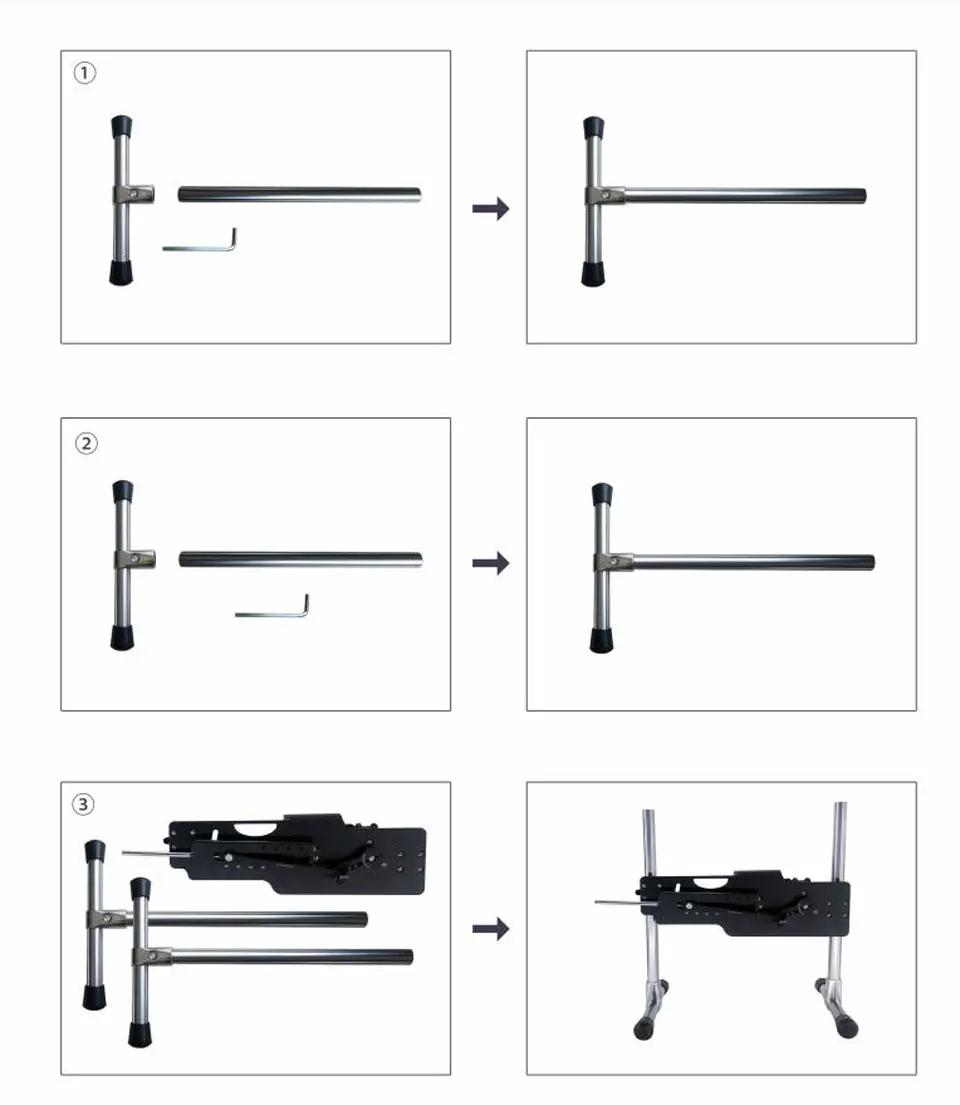 ①

②

③