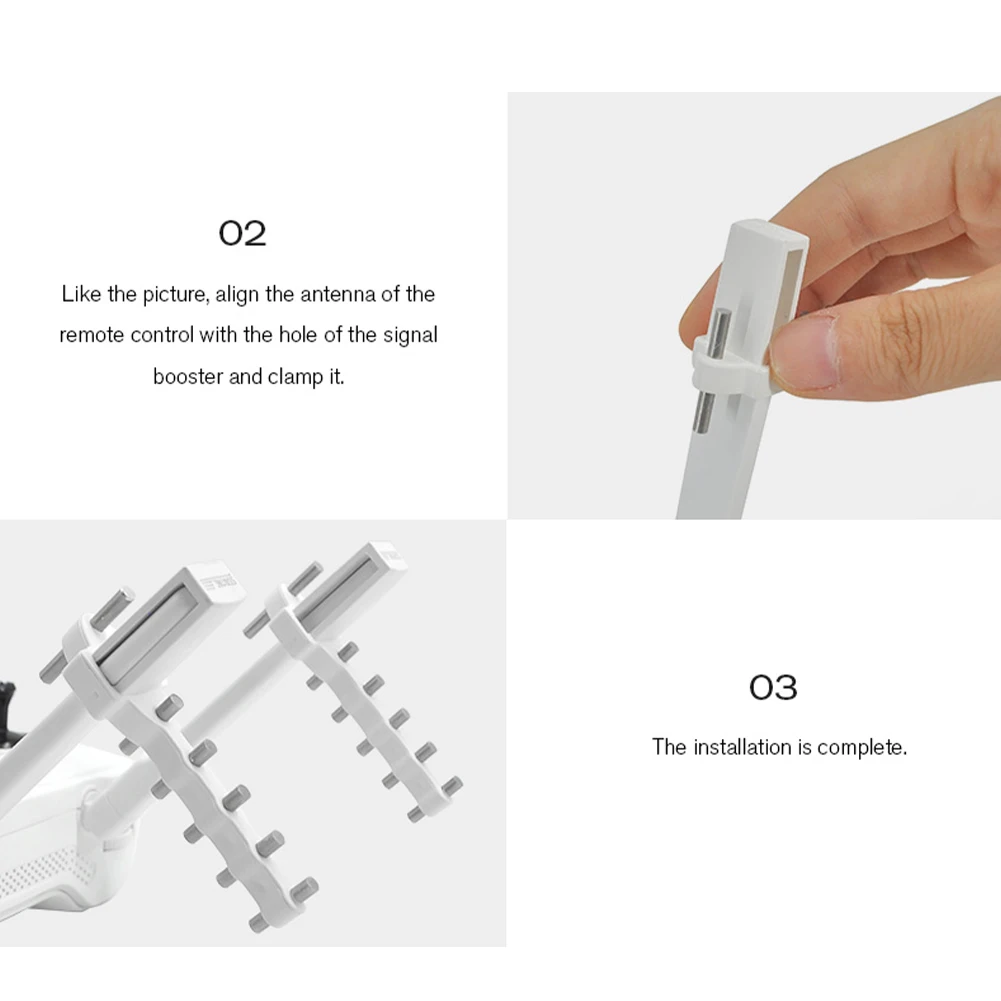 02

Like the picture, align the antenna of the remote control with the hole of the signal booster and clamp it.

03

The installation is complete.